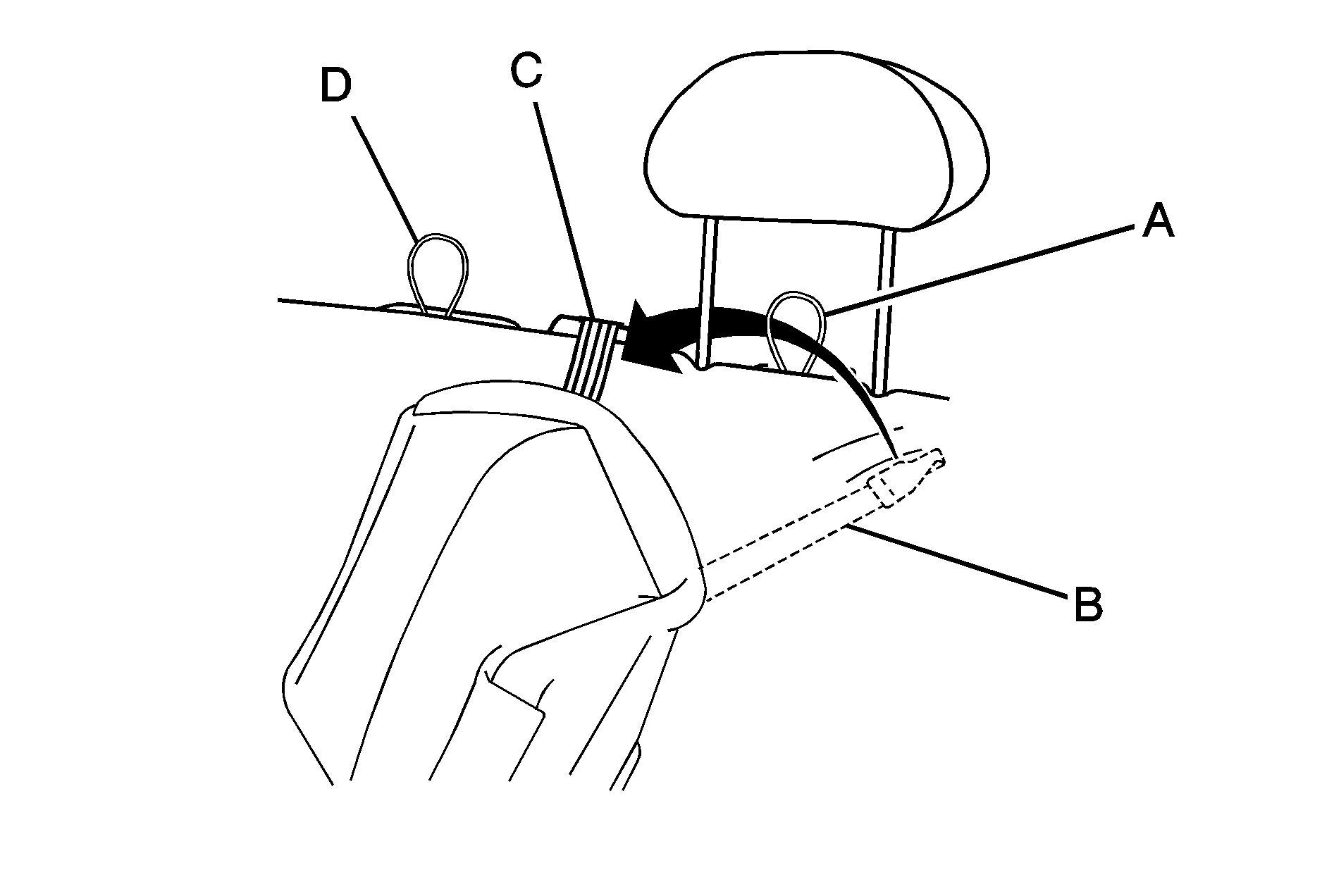 D
C
A
B