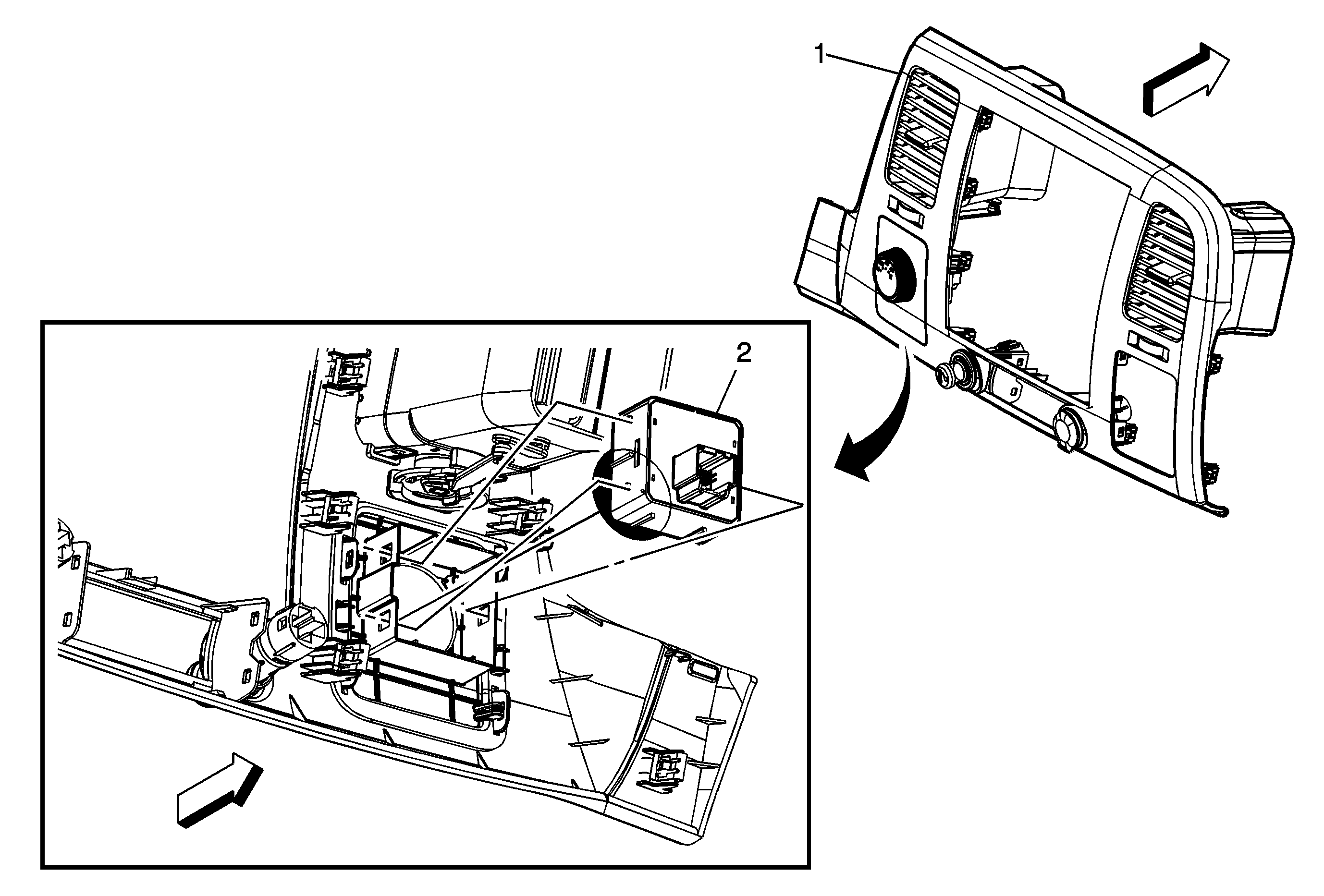 1

2