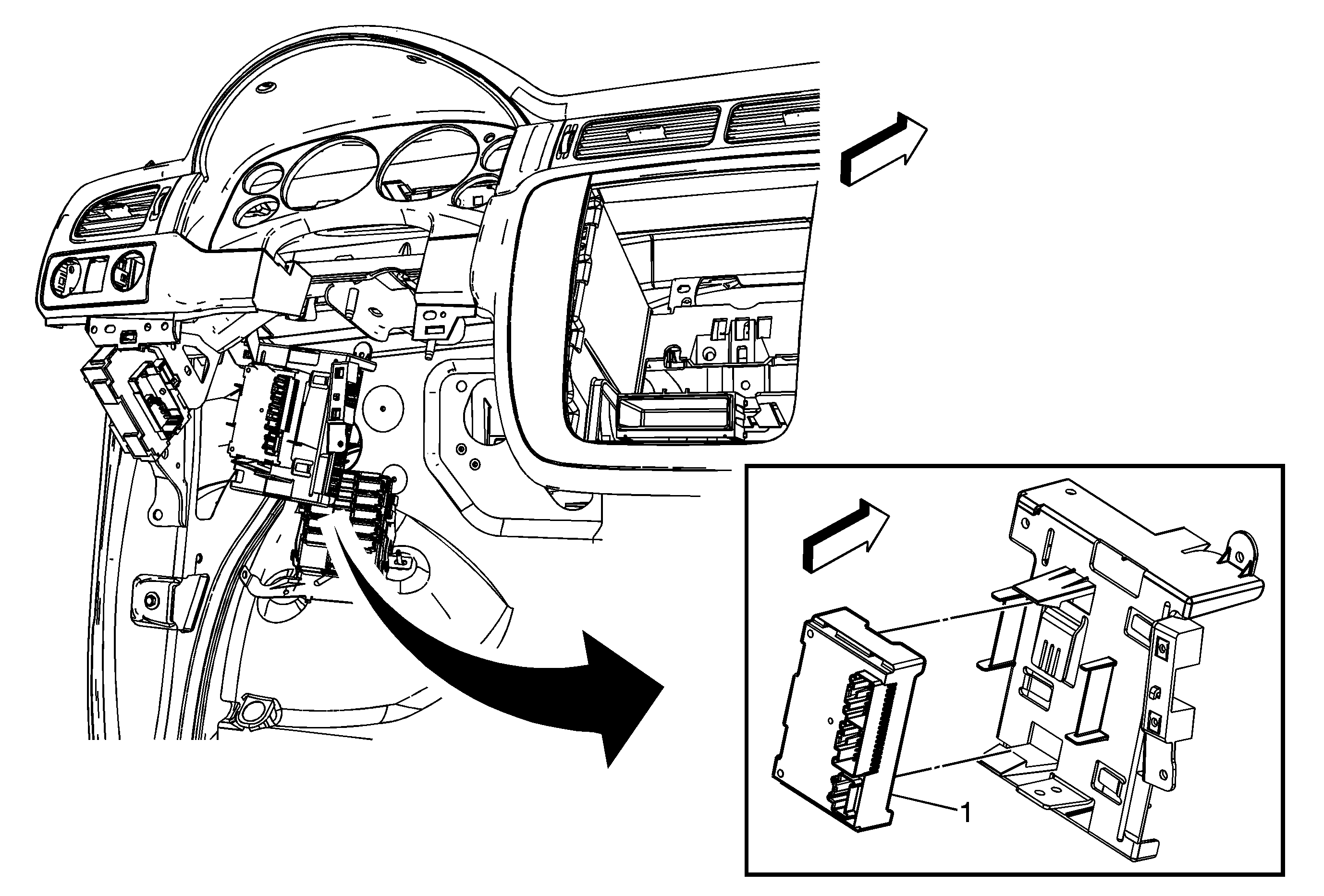 1