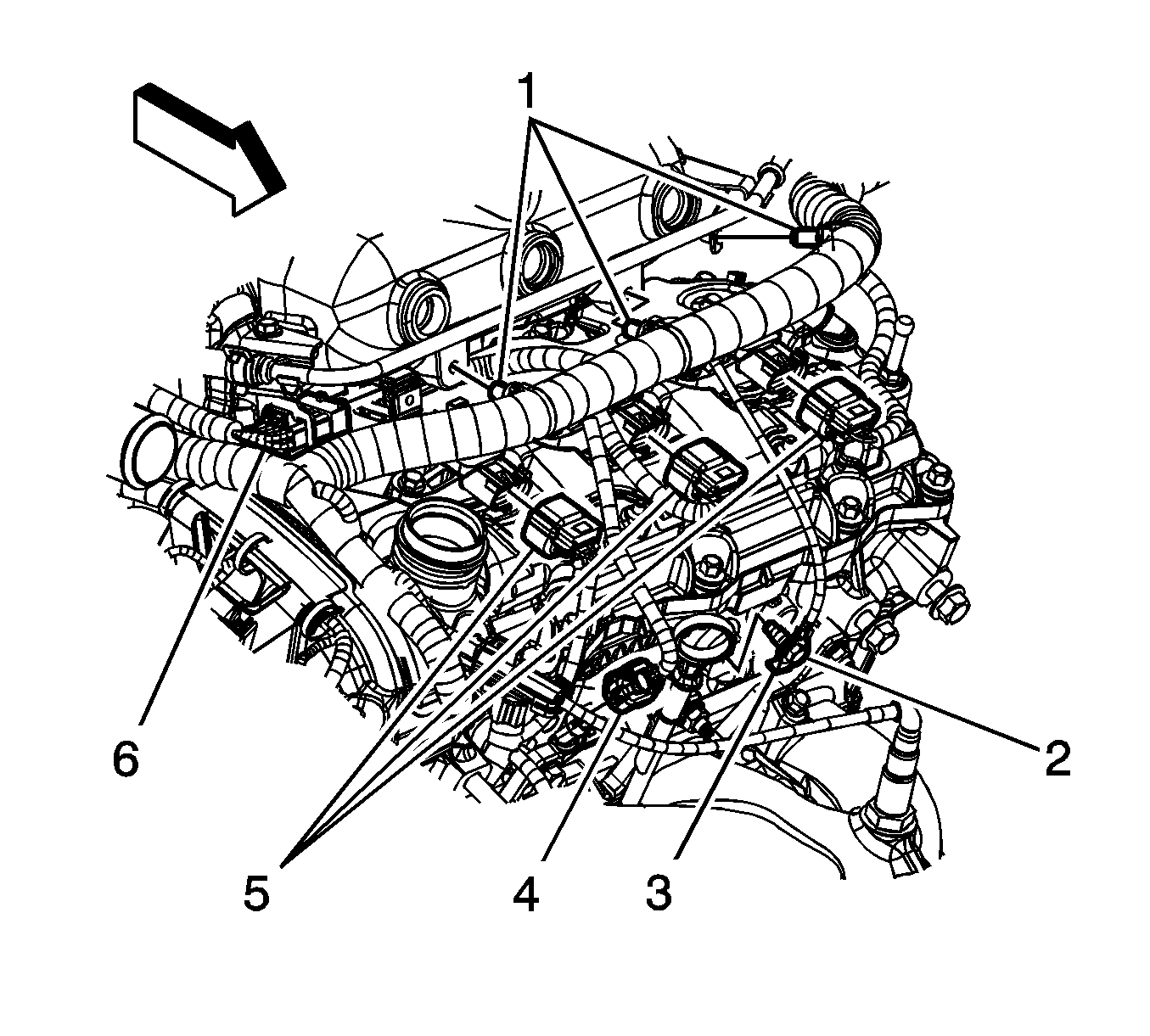 1
6
2
5
4
3