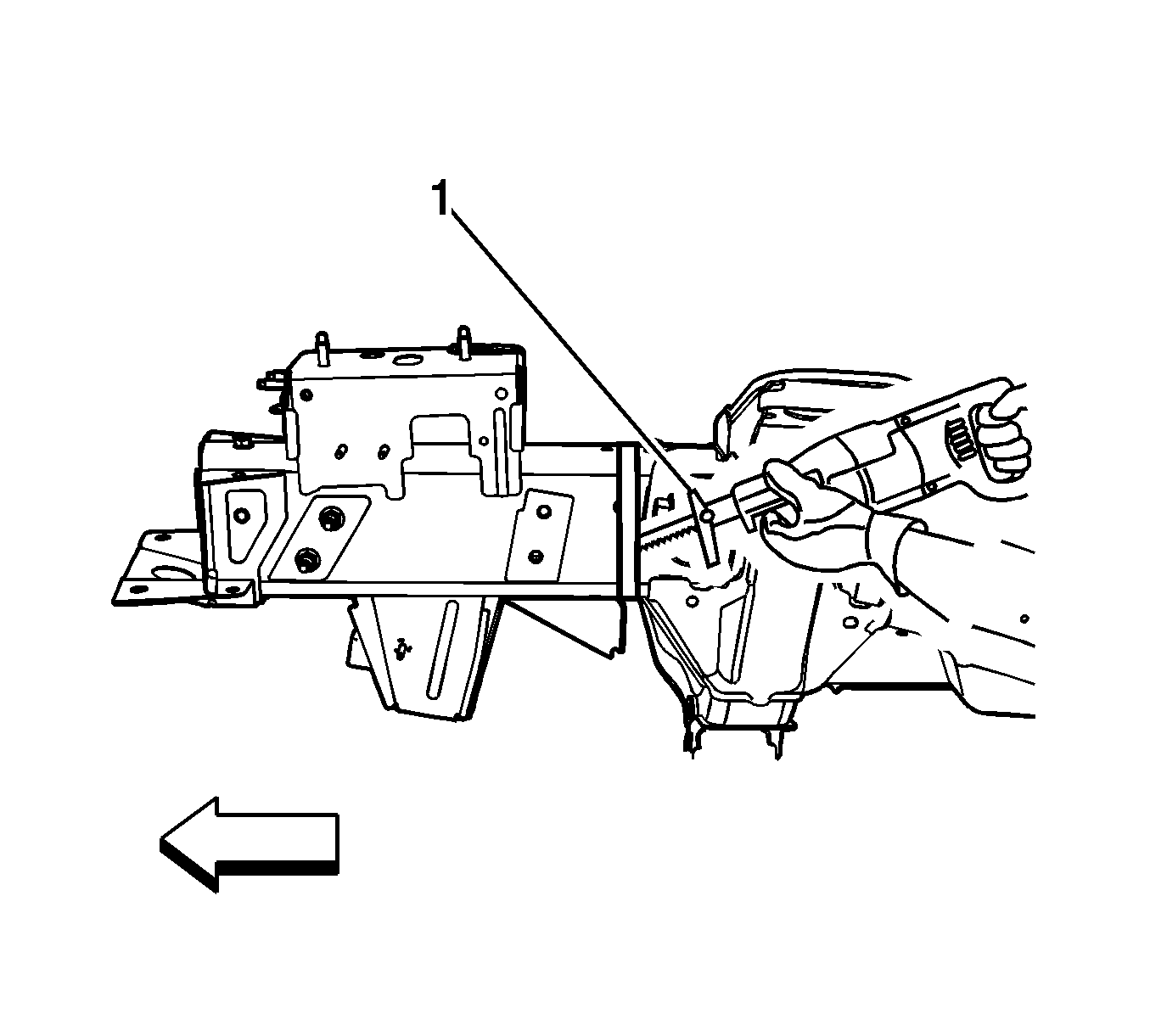 1