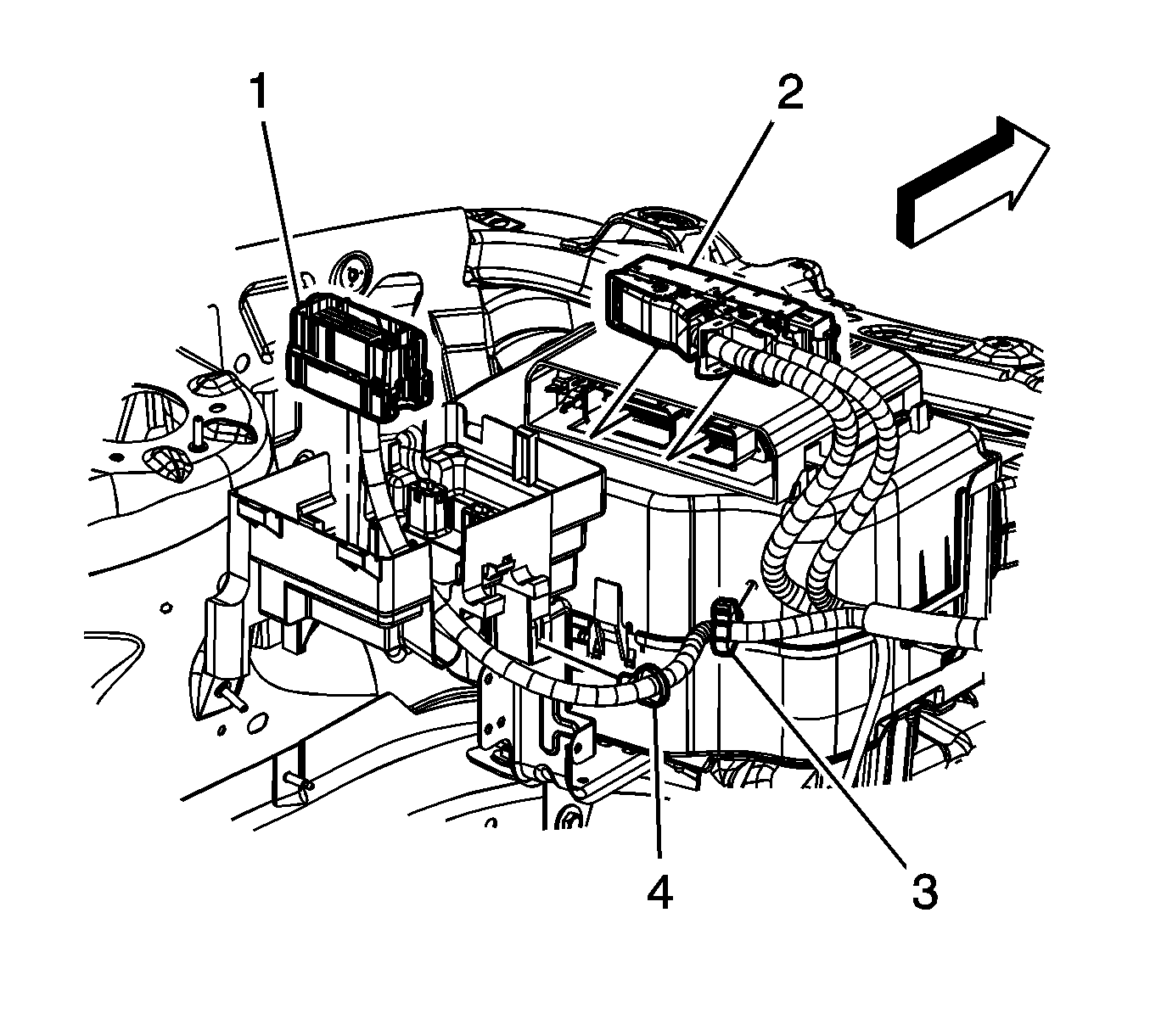 1
2
4
3