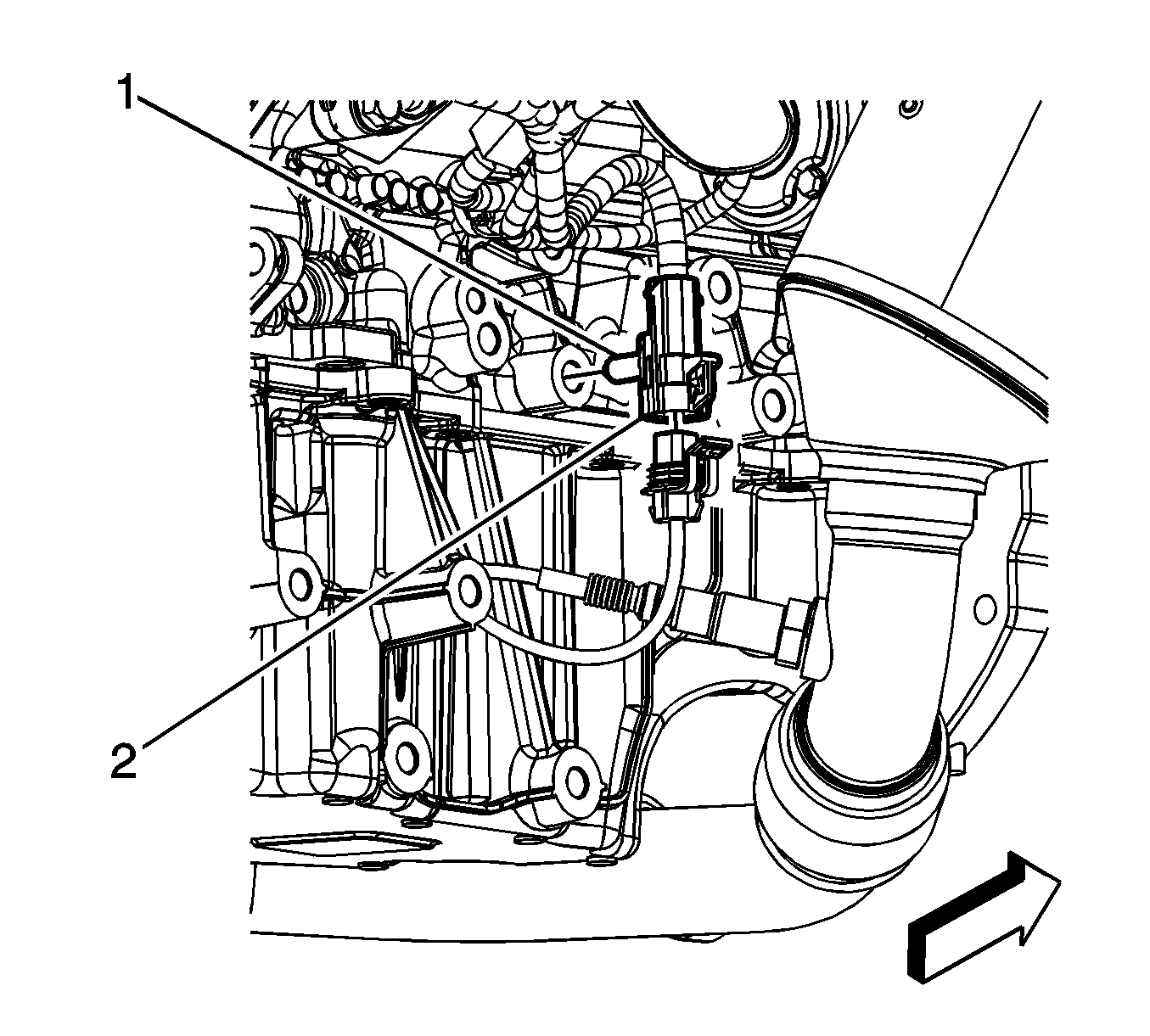 1
2