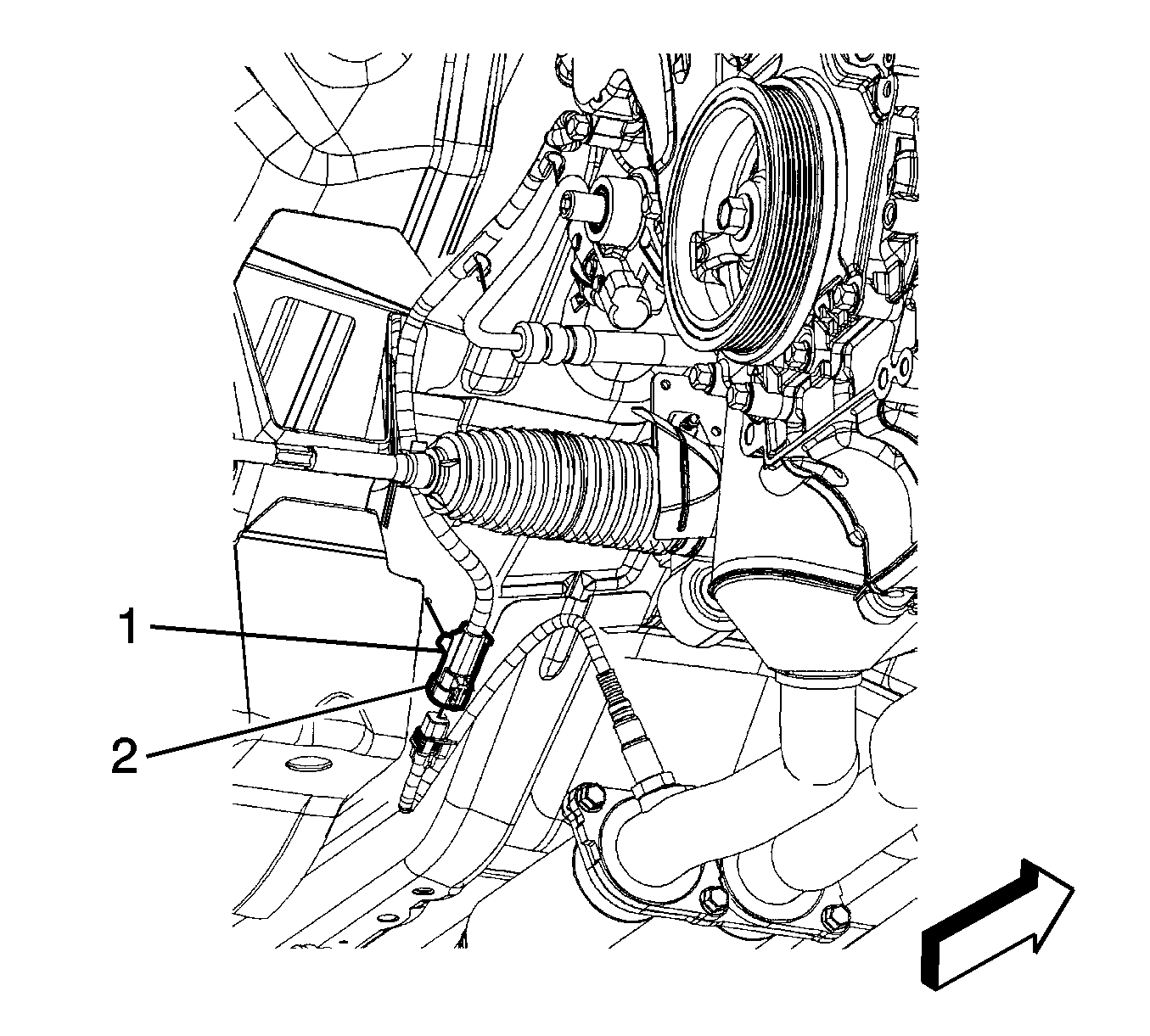 1
2