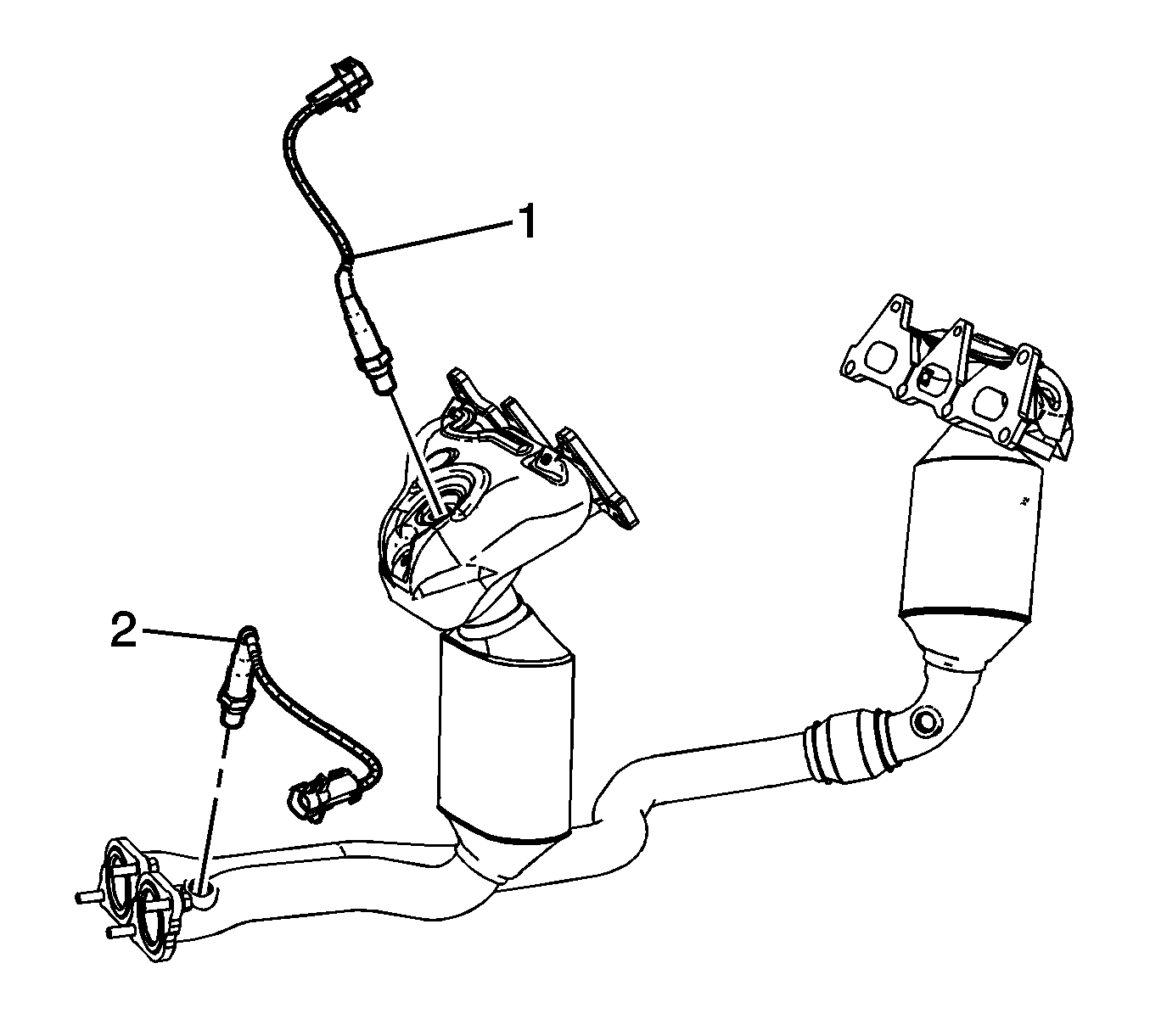 1
2