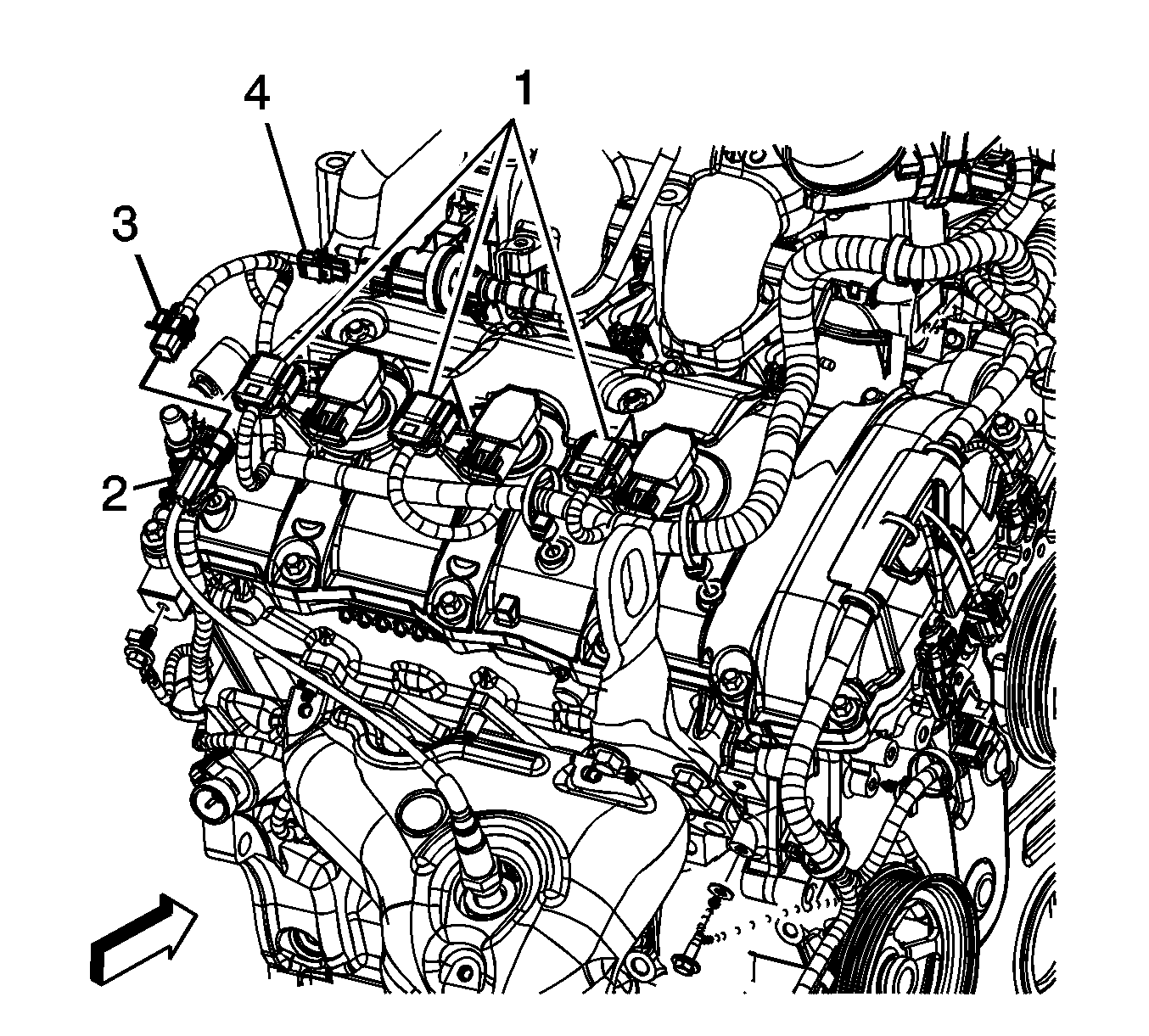 4
1
3
2