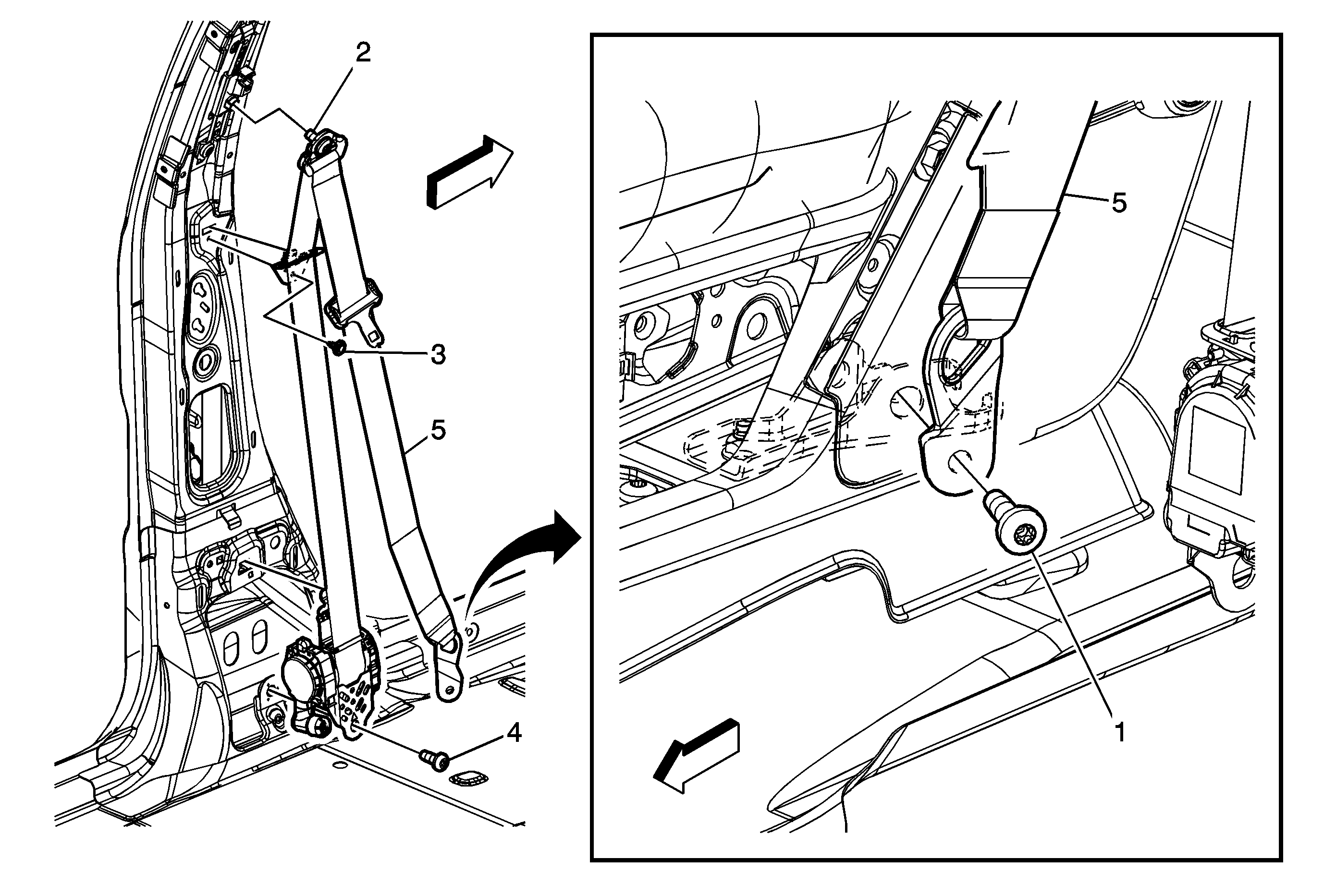 2

3

5

4

5

1