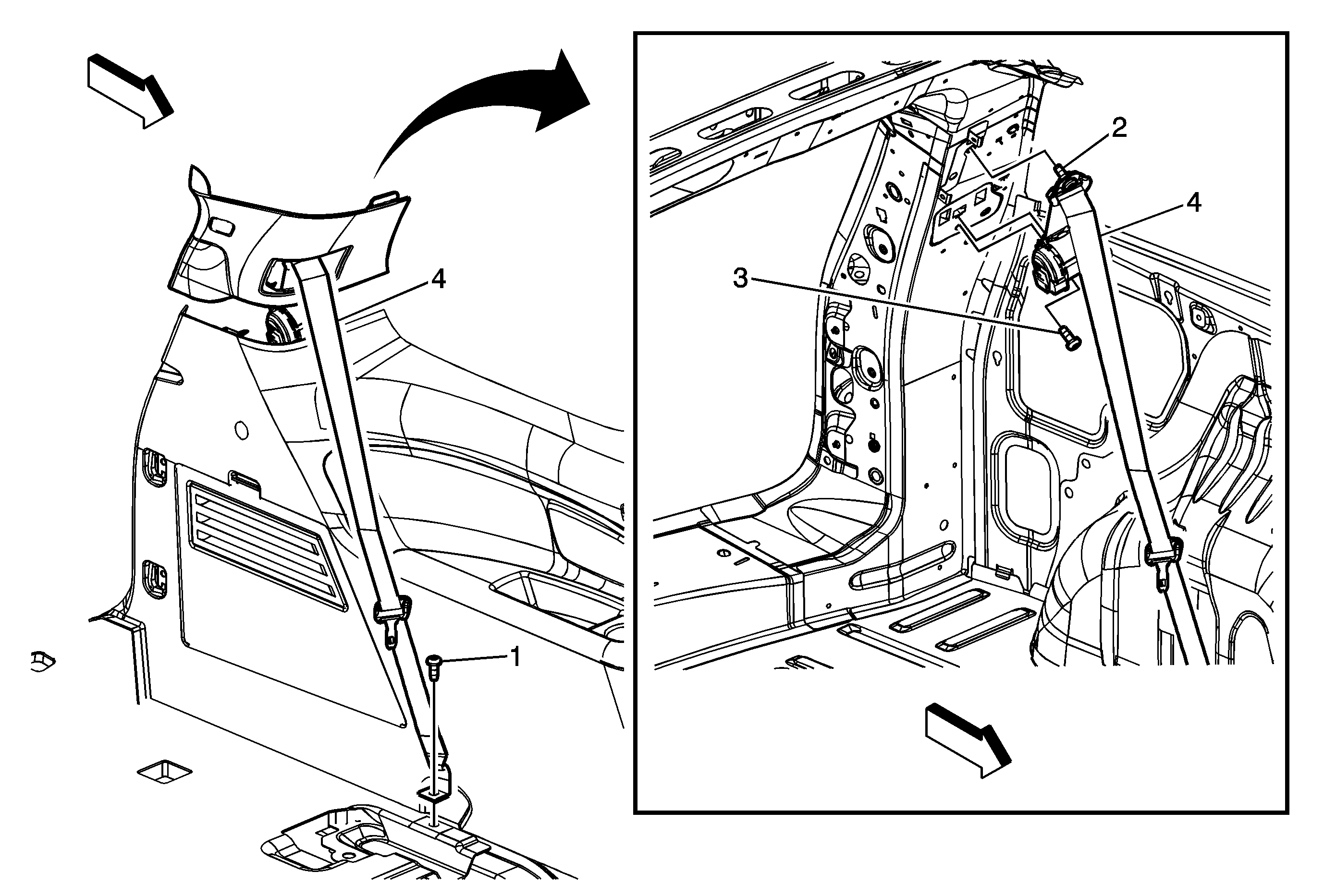 4
1
2
4
3