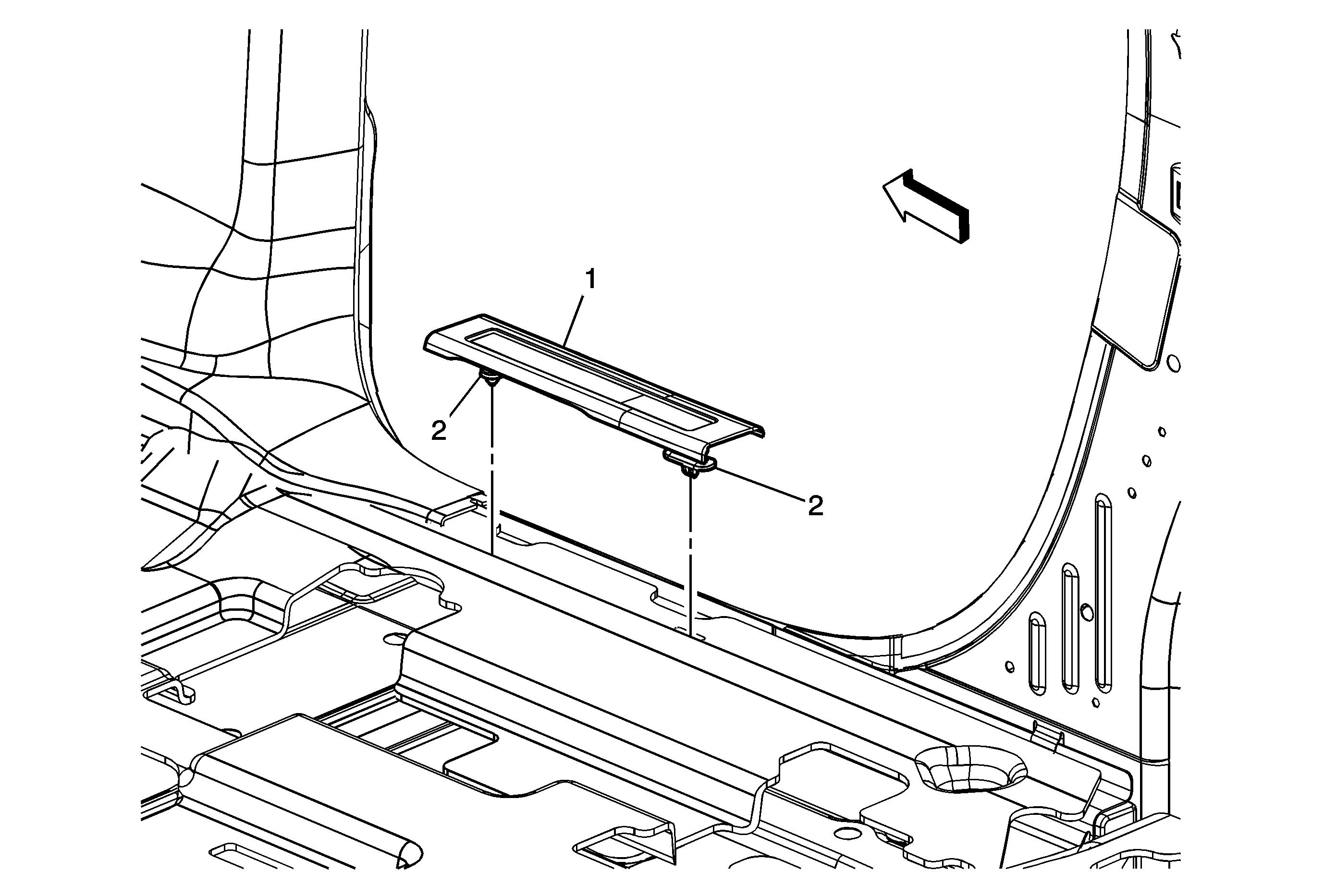 1
2
2