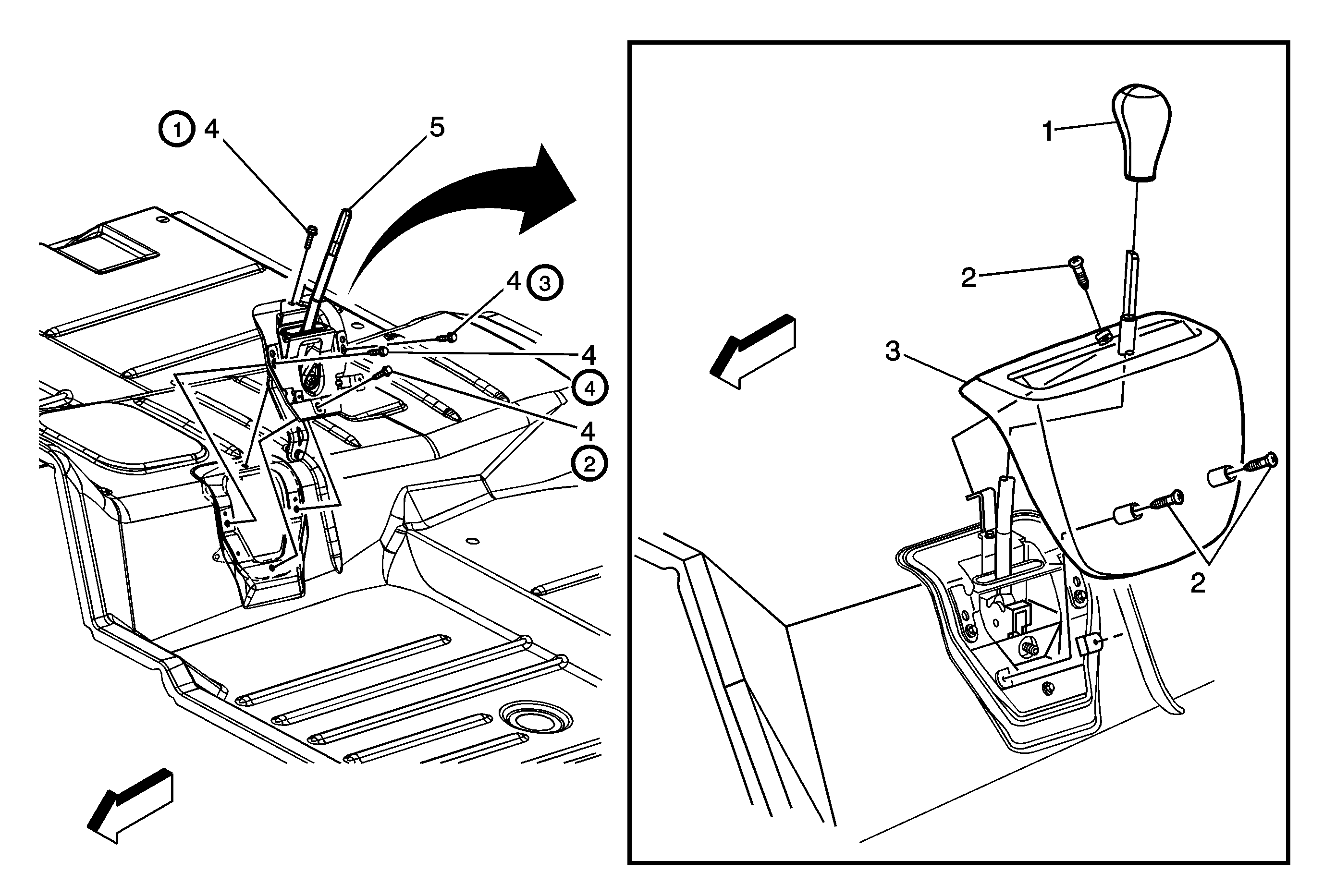 1 4
5
4 3
4
4
4
2
1
2
3
2