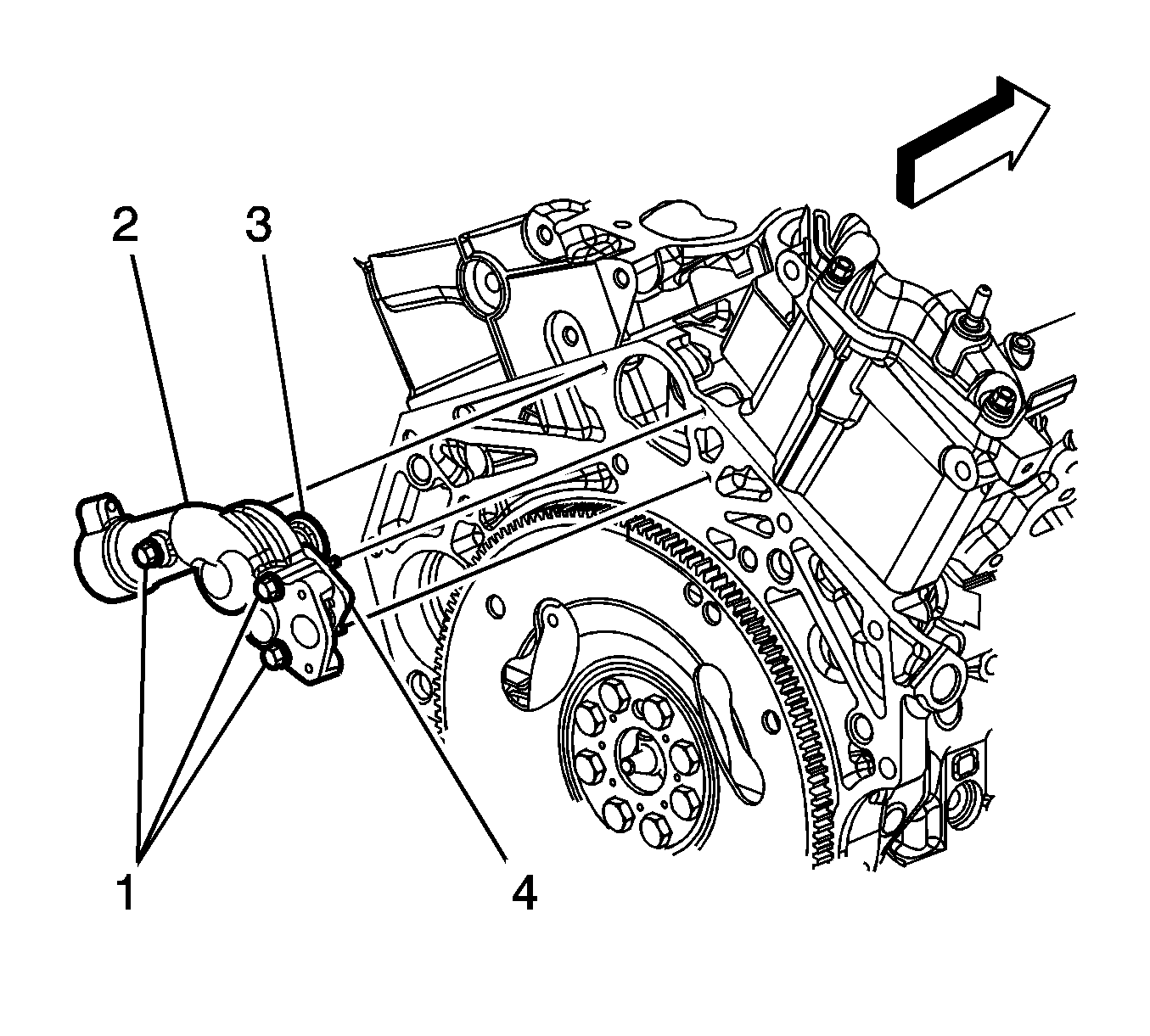 2
3
1
4