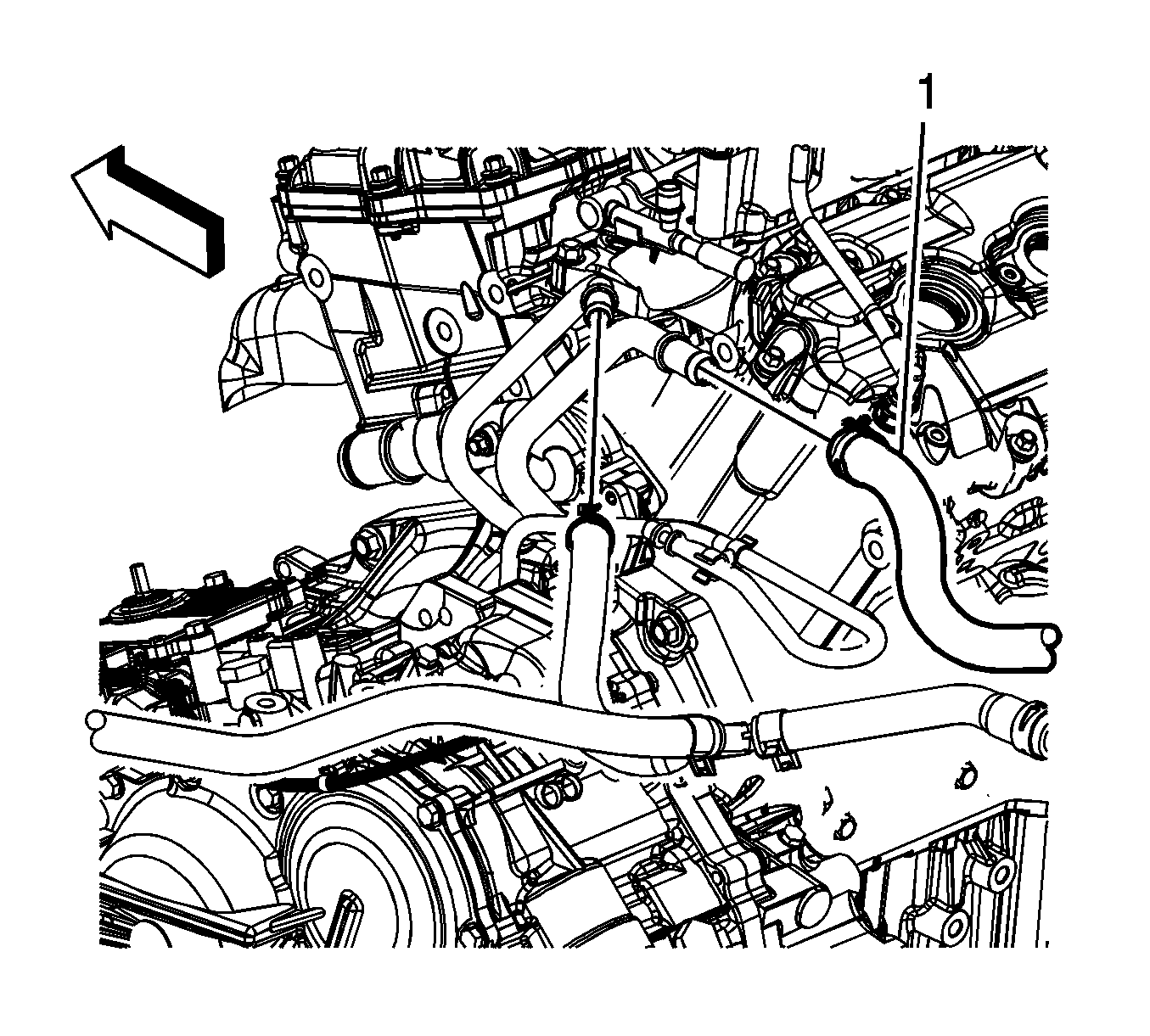 1