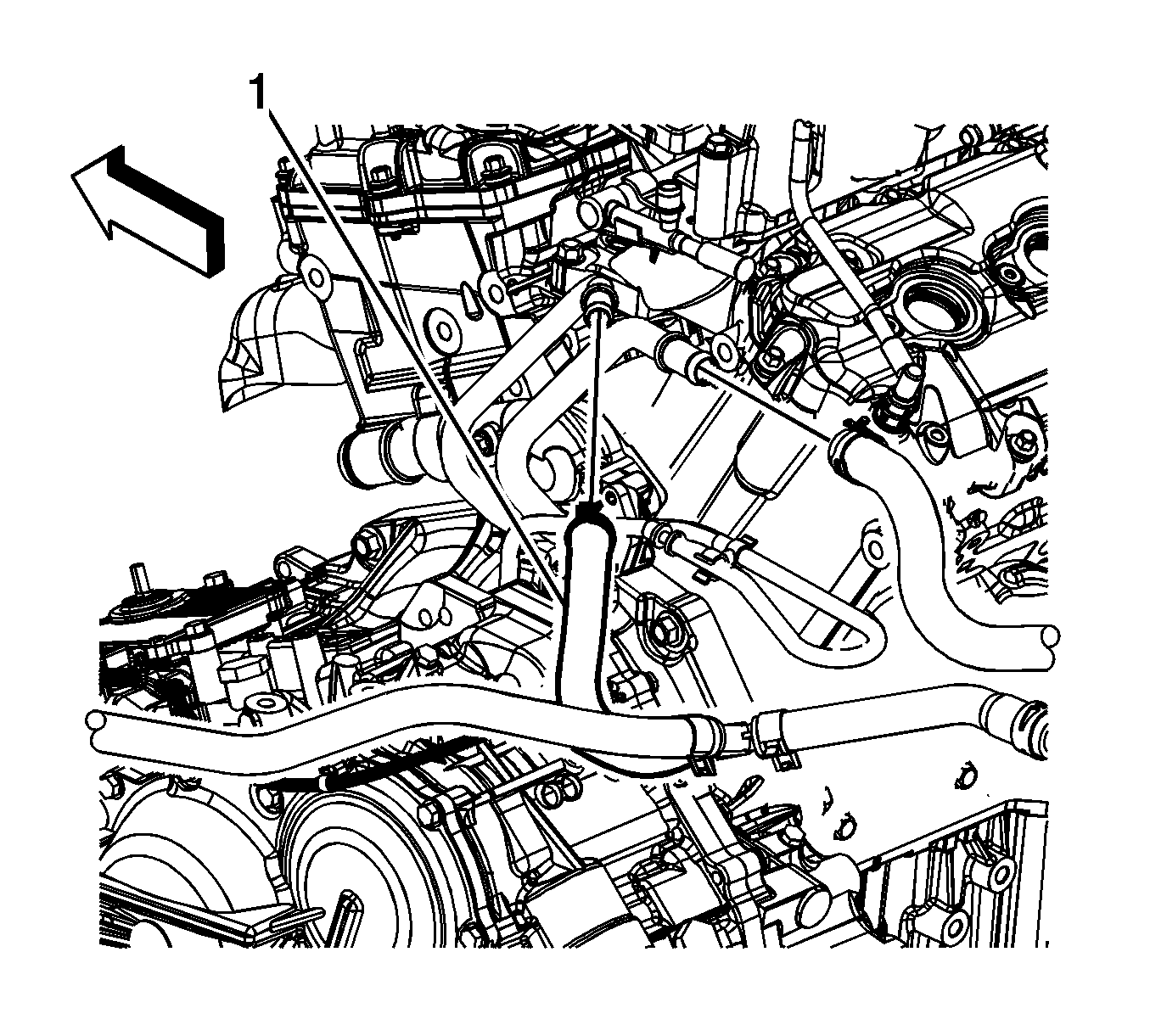 1