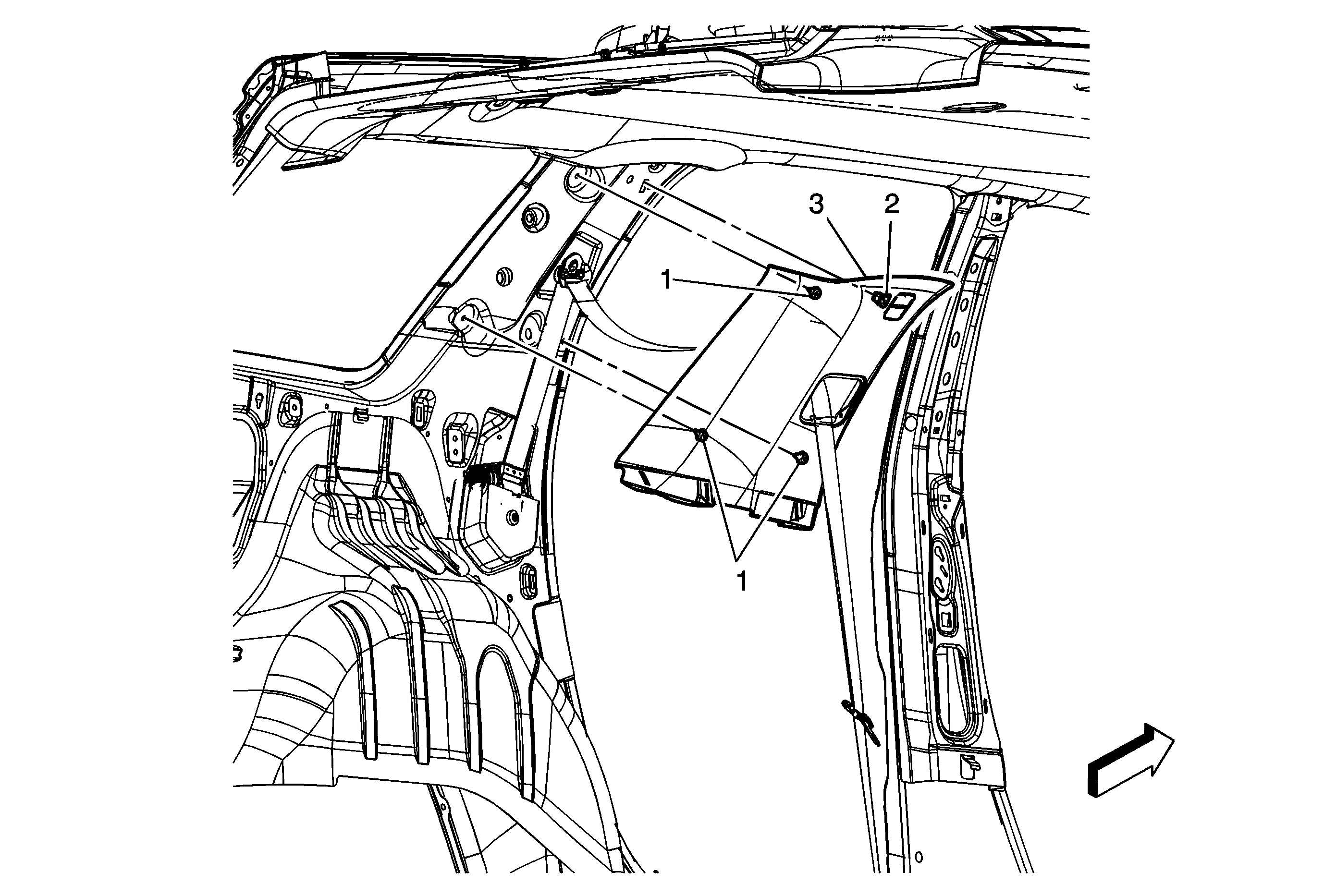 3
2
1
1