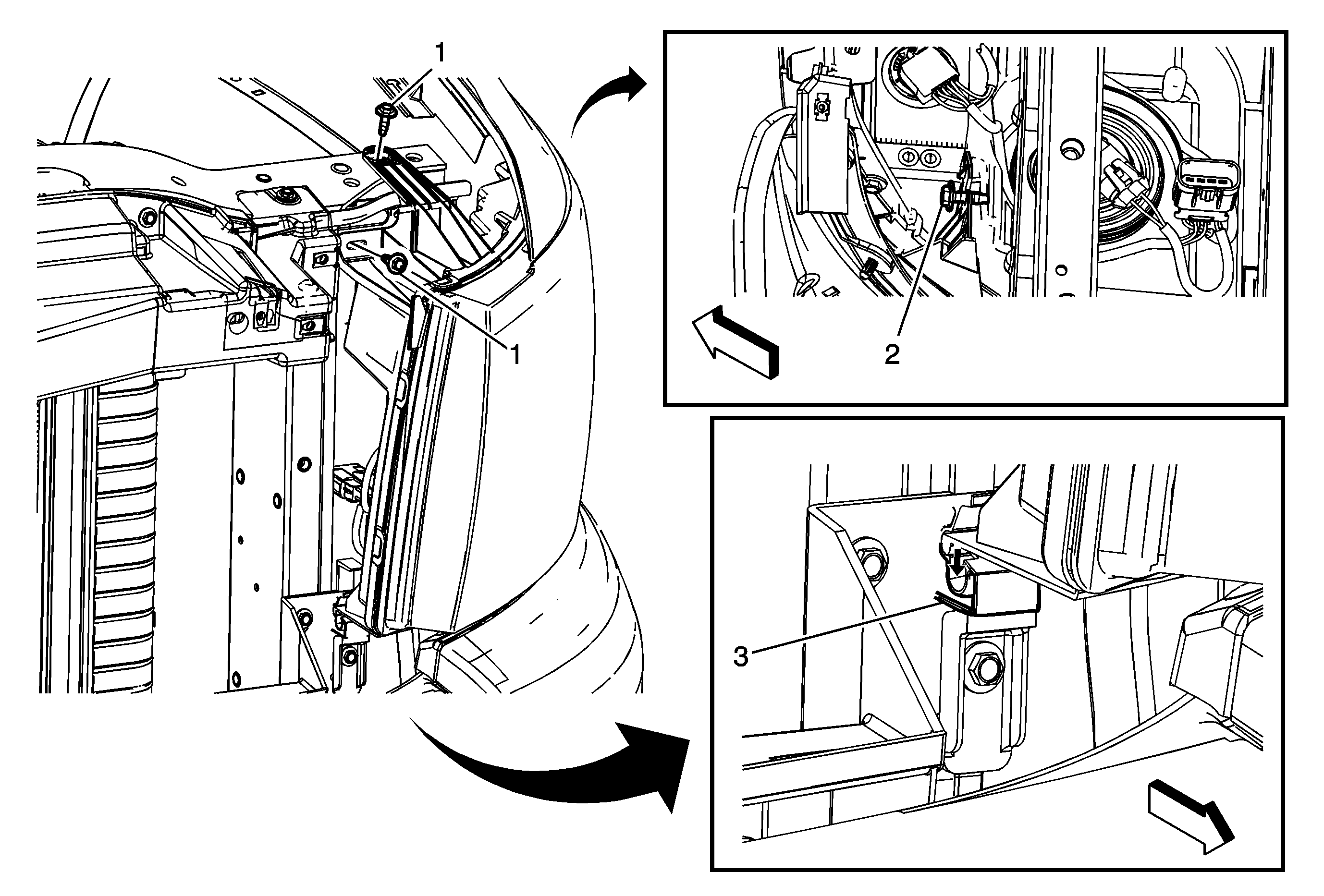 1
1
2
3