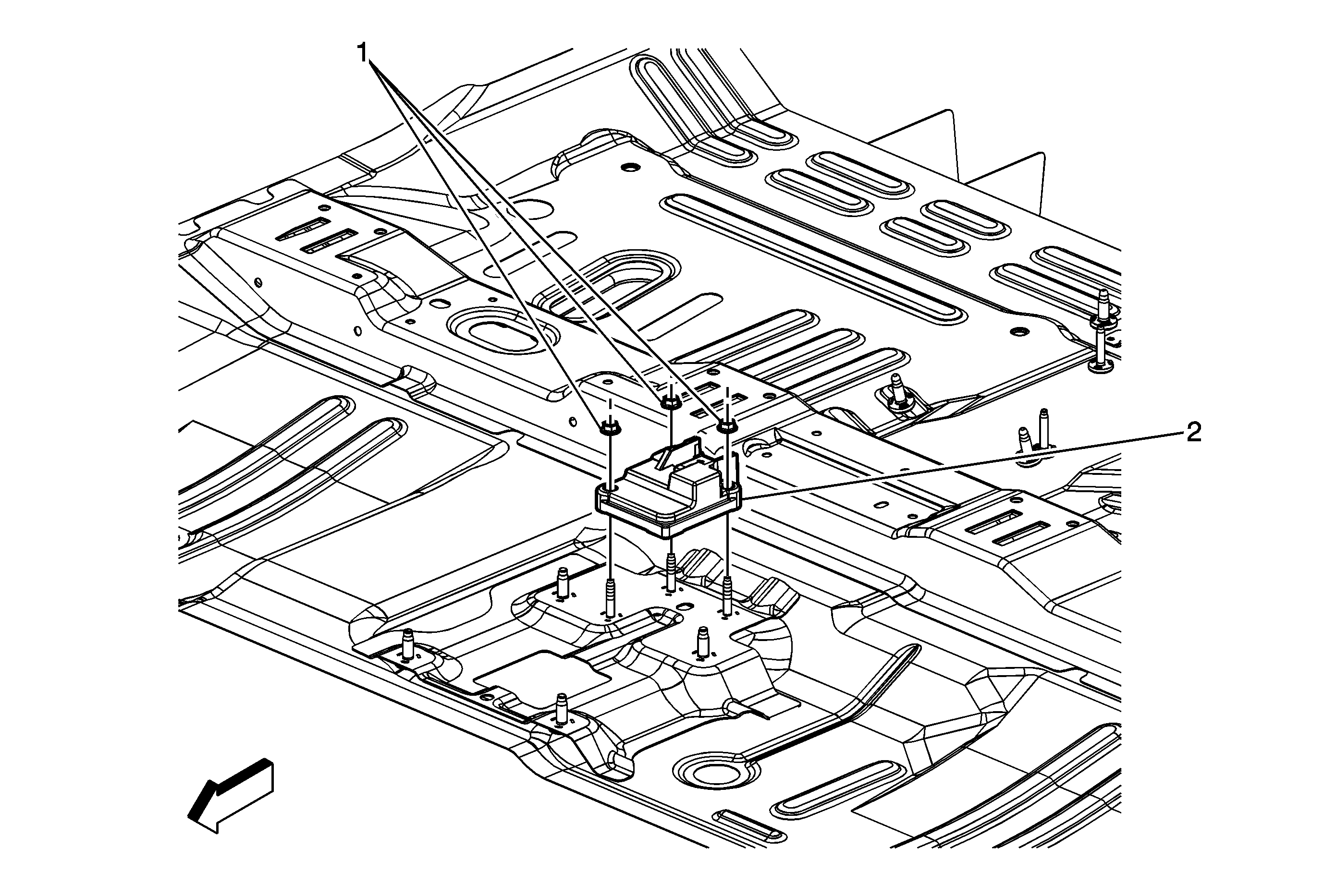 1

2