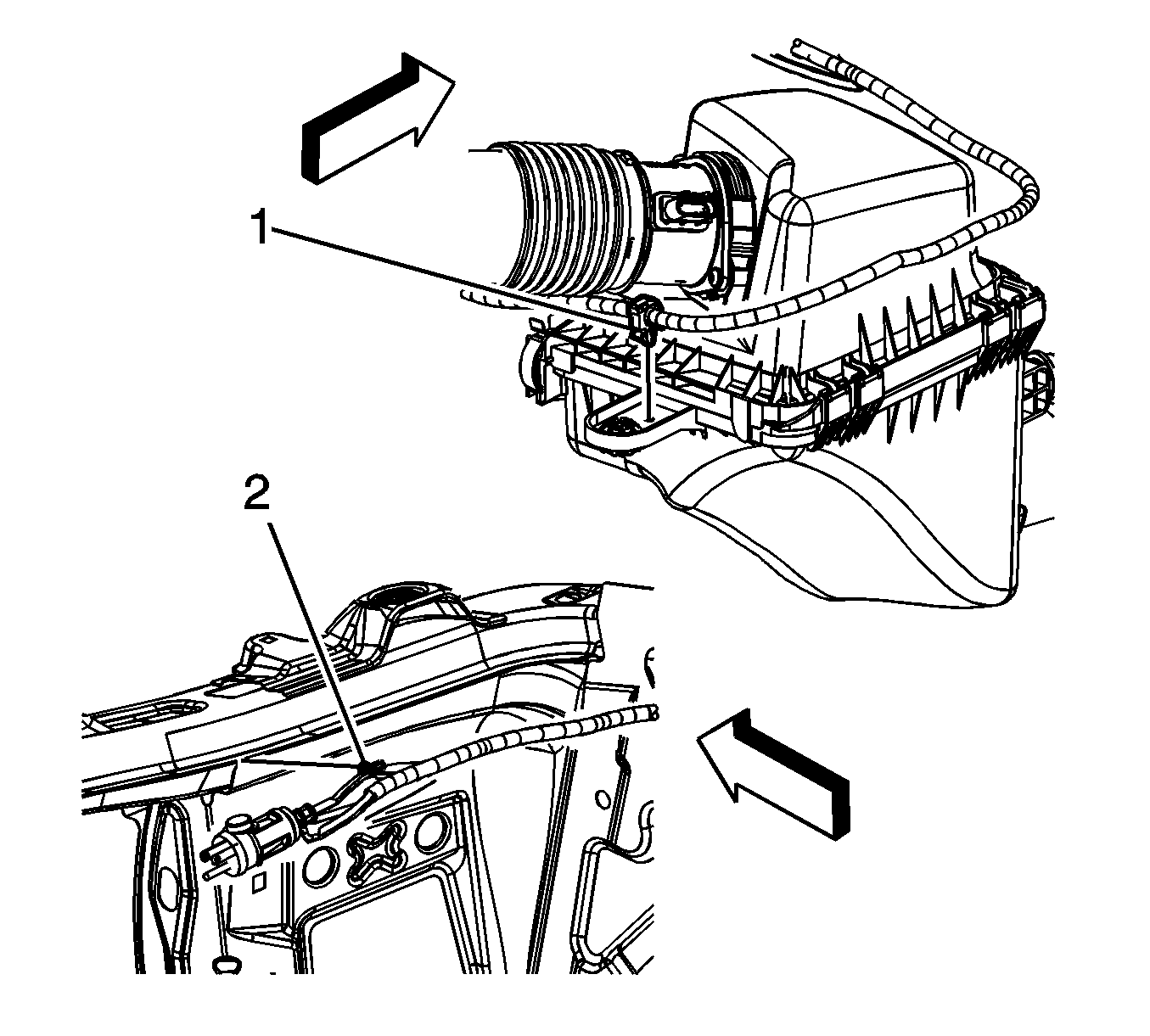 1

2