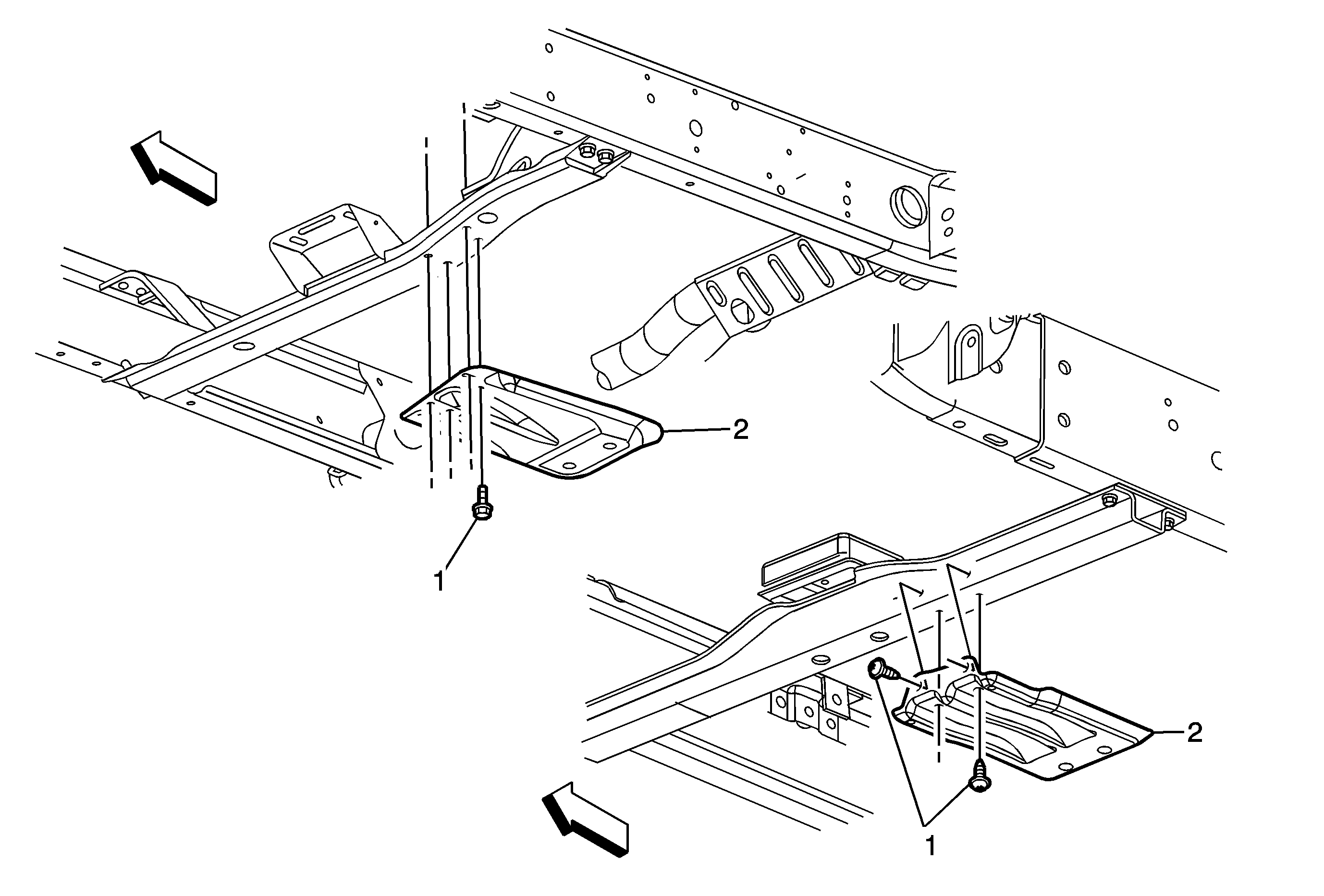 2
1
2
1