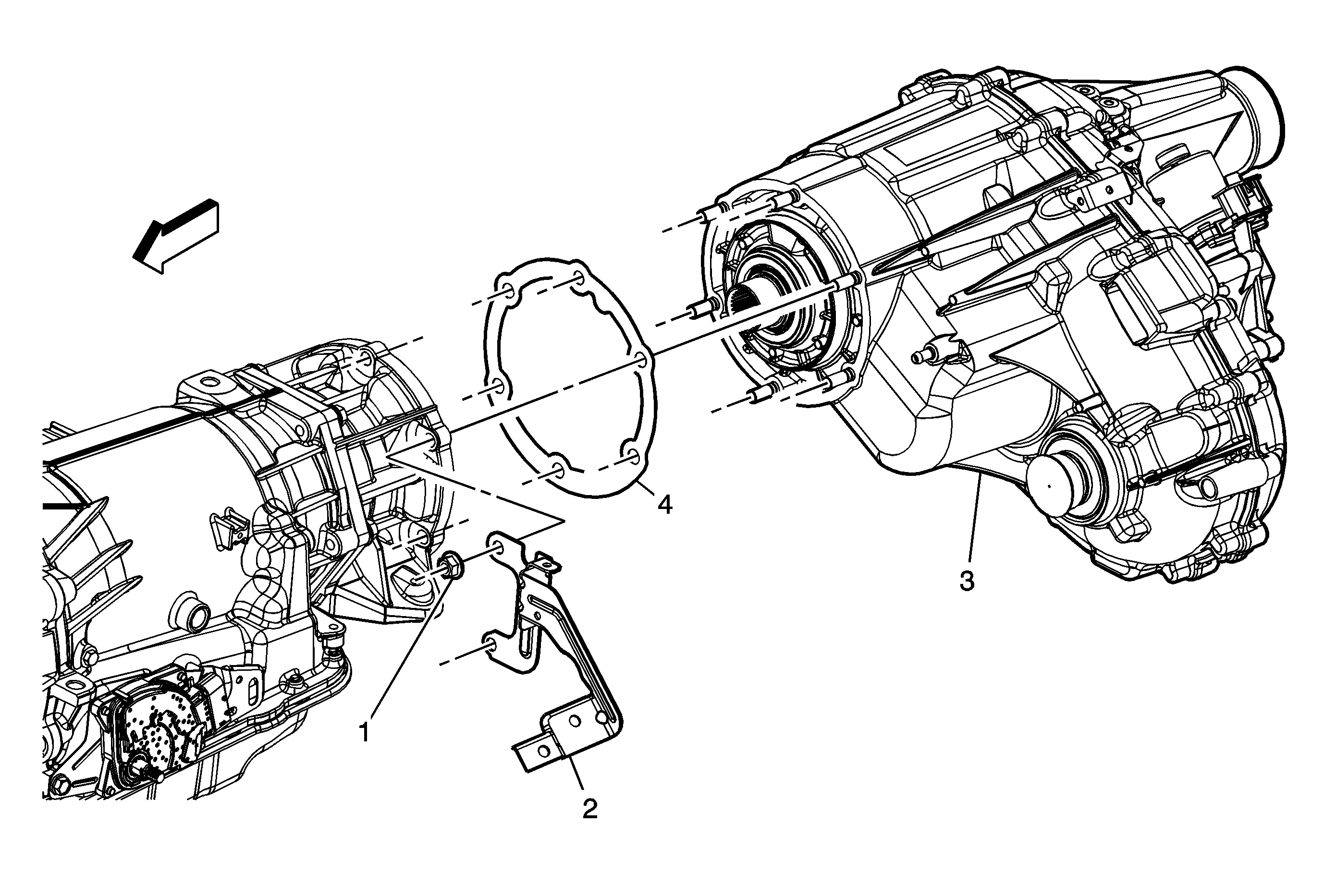 4
3
1
2