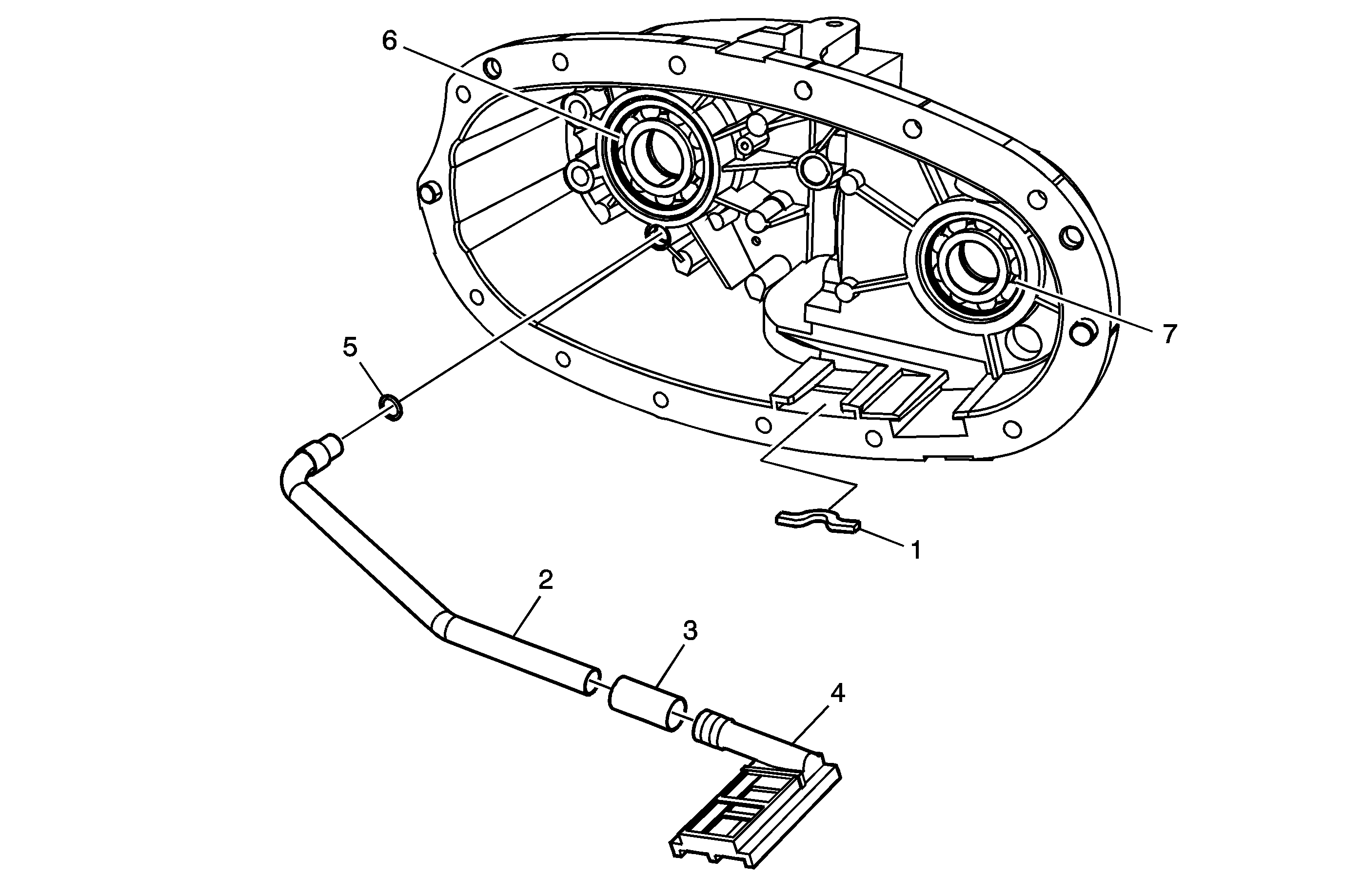 6
7
5
1
2
3
4