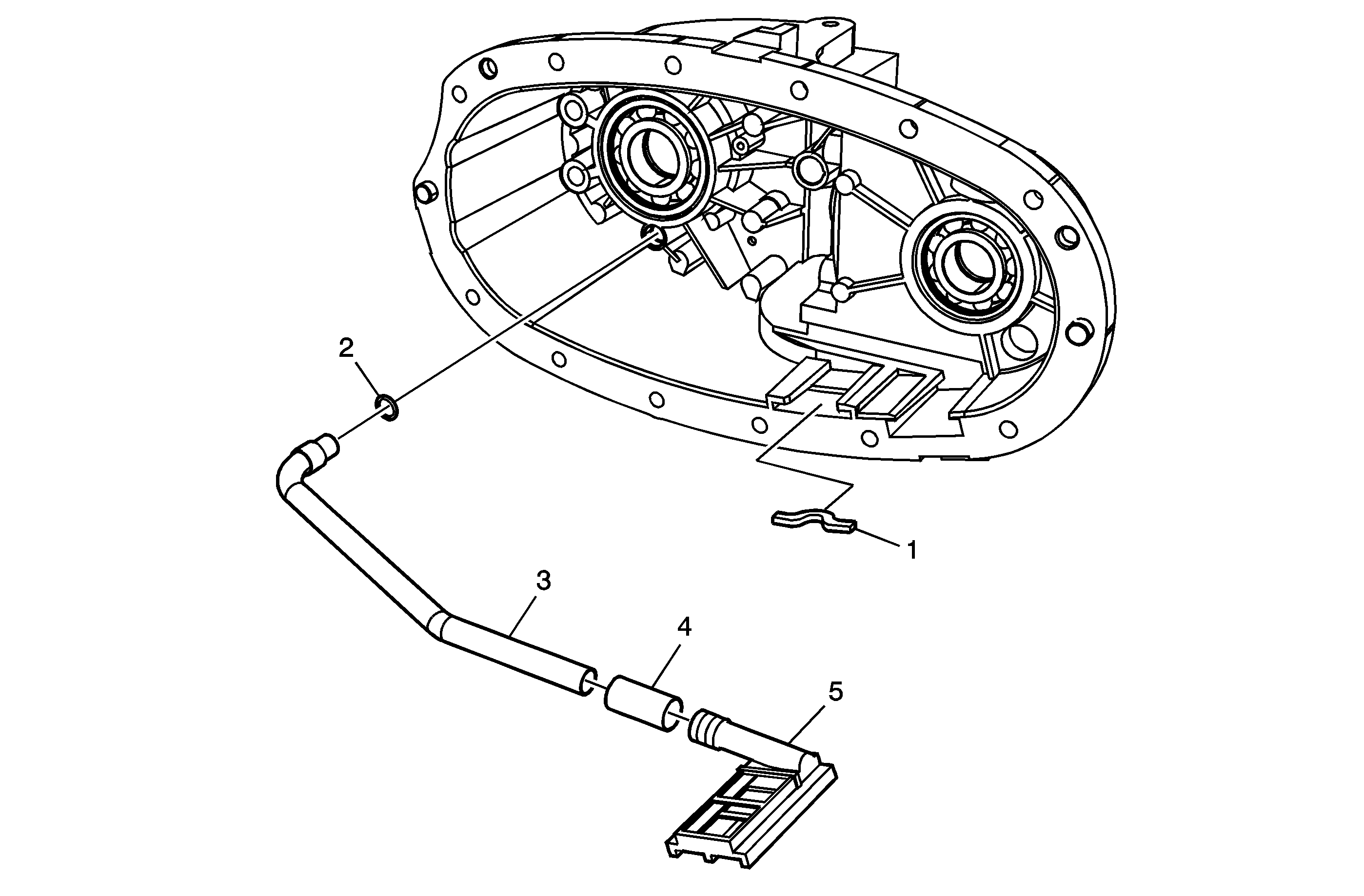 2
1
3
4
5