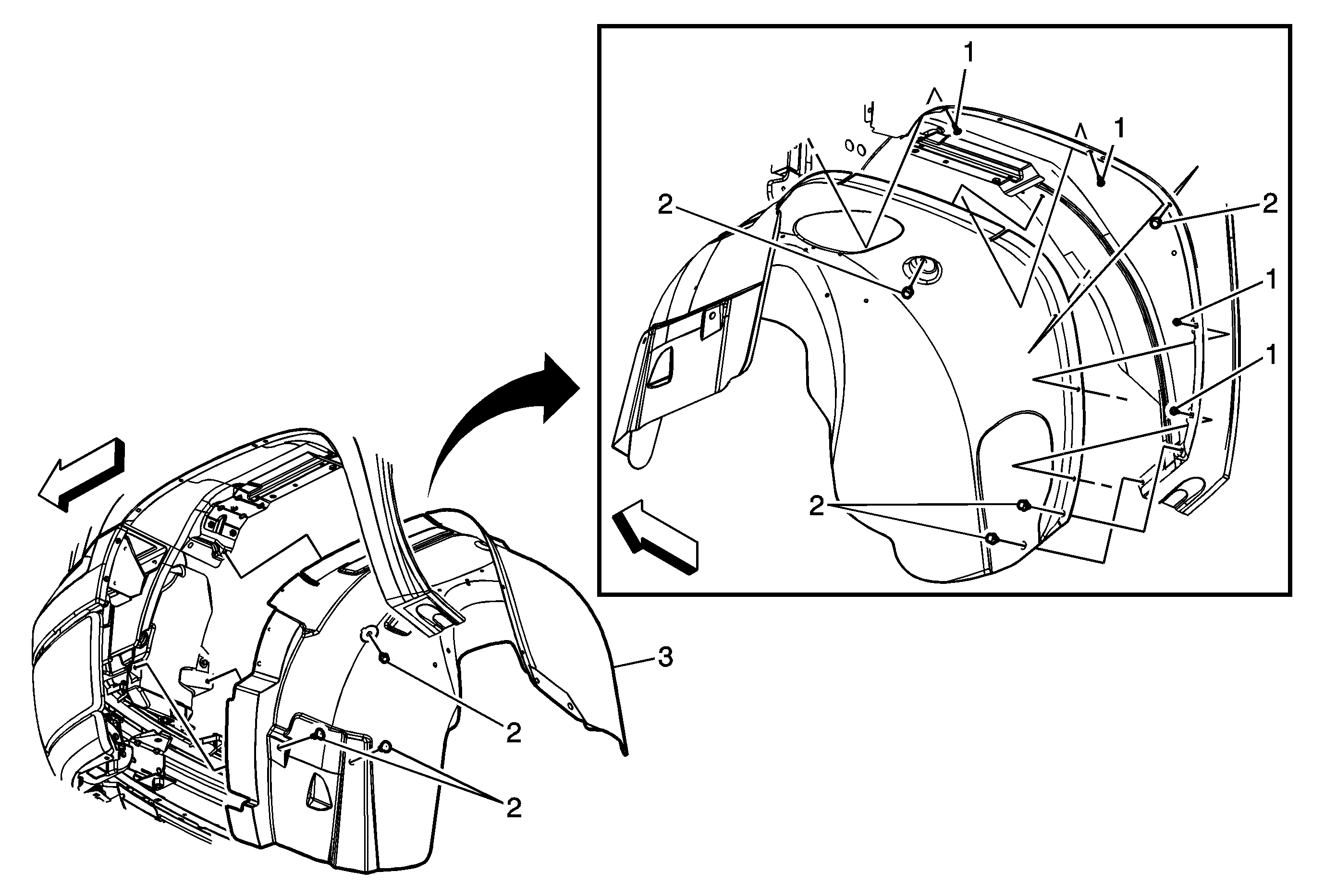 1
1
2
2
1
1
2
3
2
2