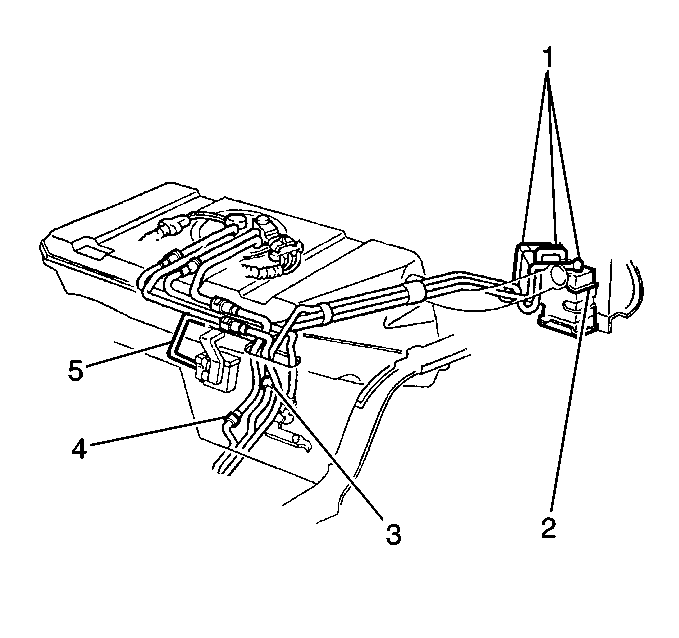 1
5
4
3
2