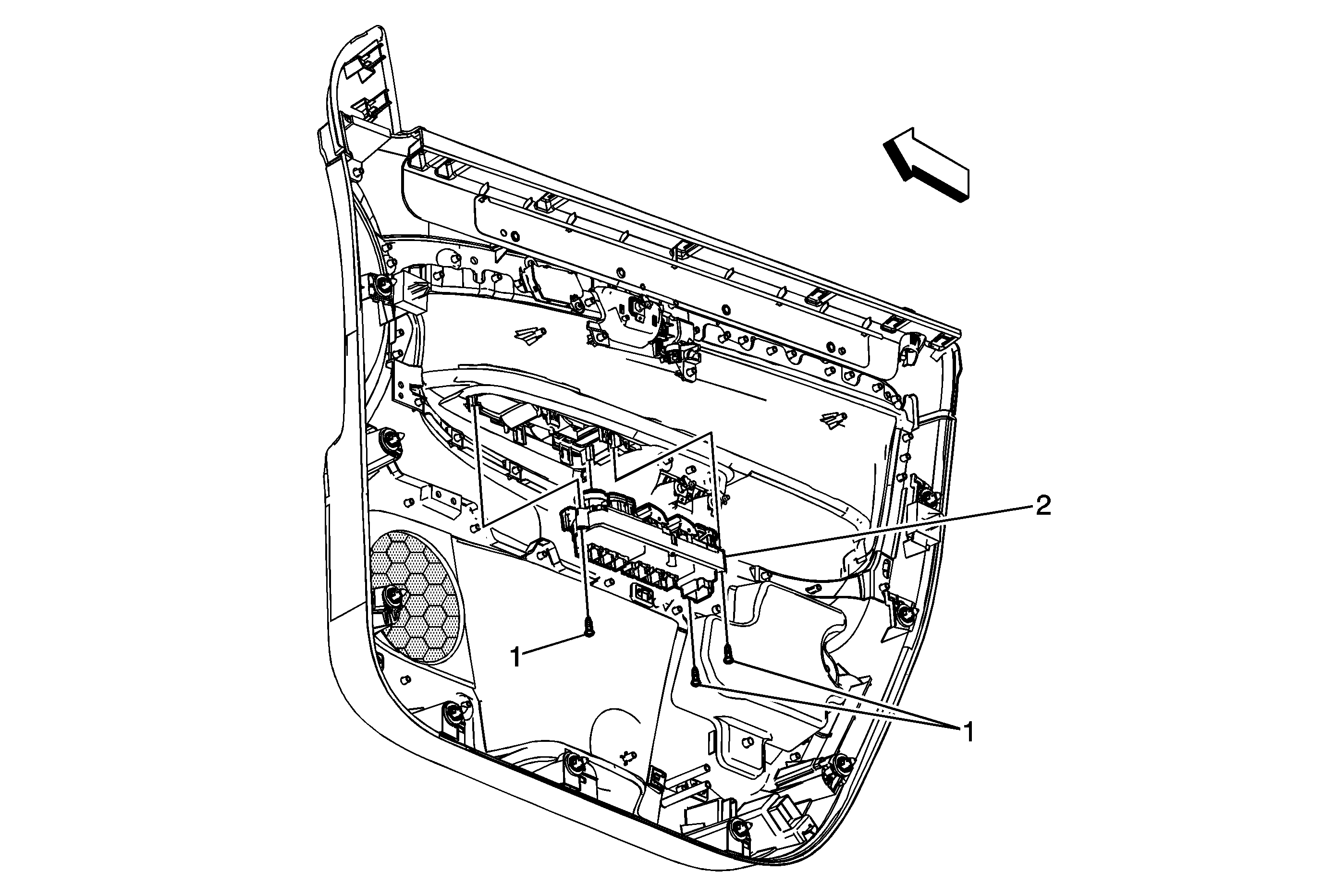 2
1
1