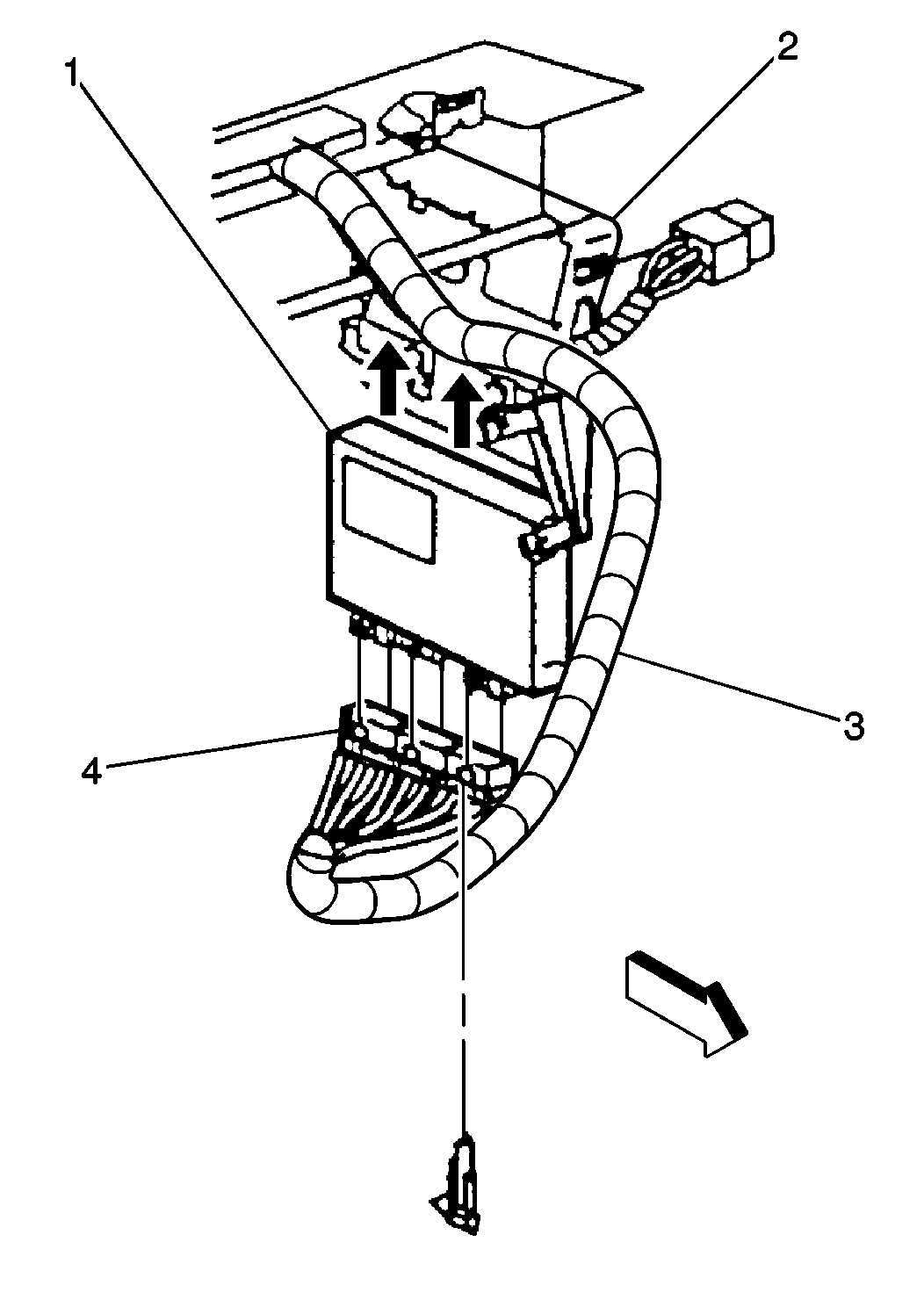 1
2
3
4