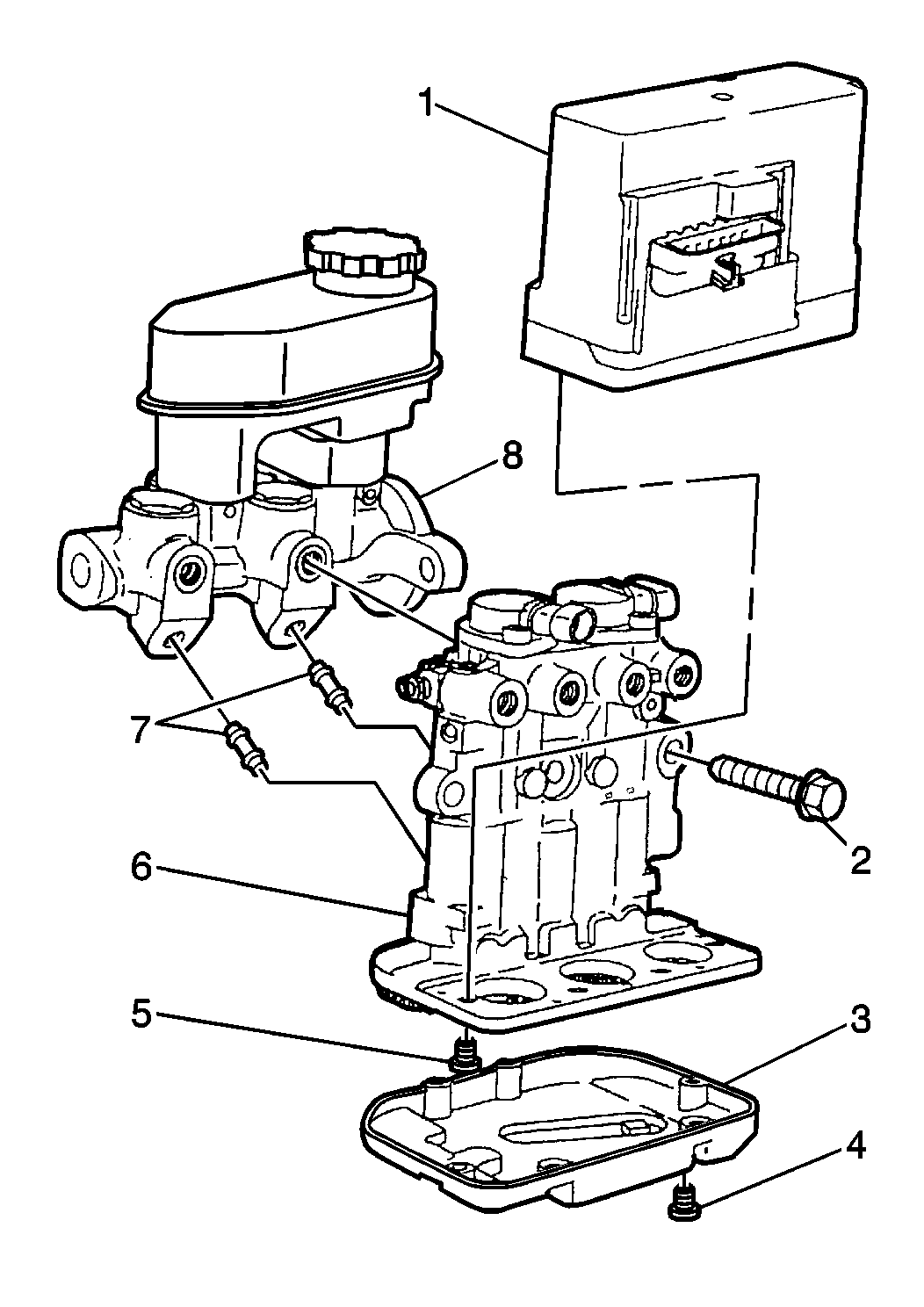 1
8
7
2
6
5
3
4