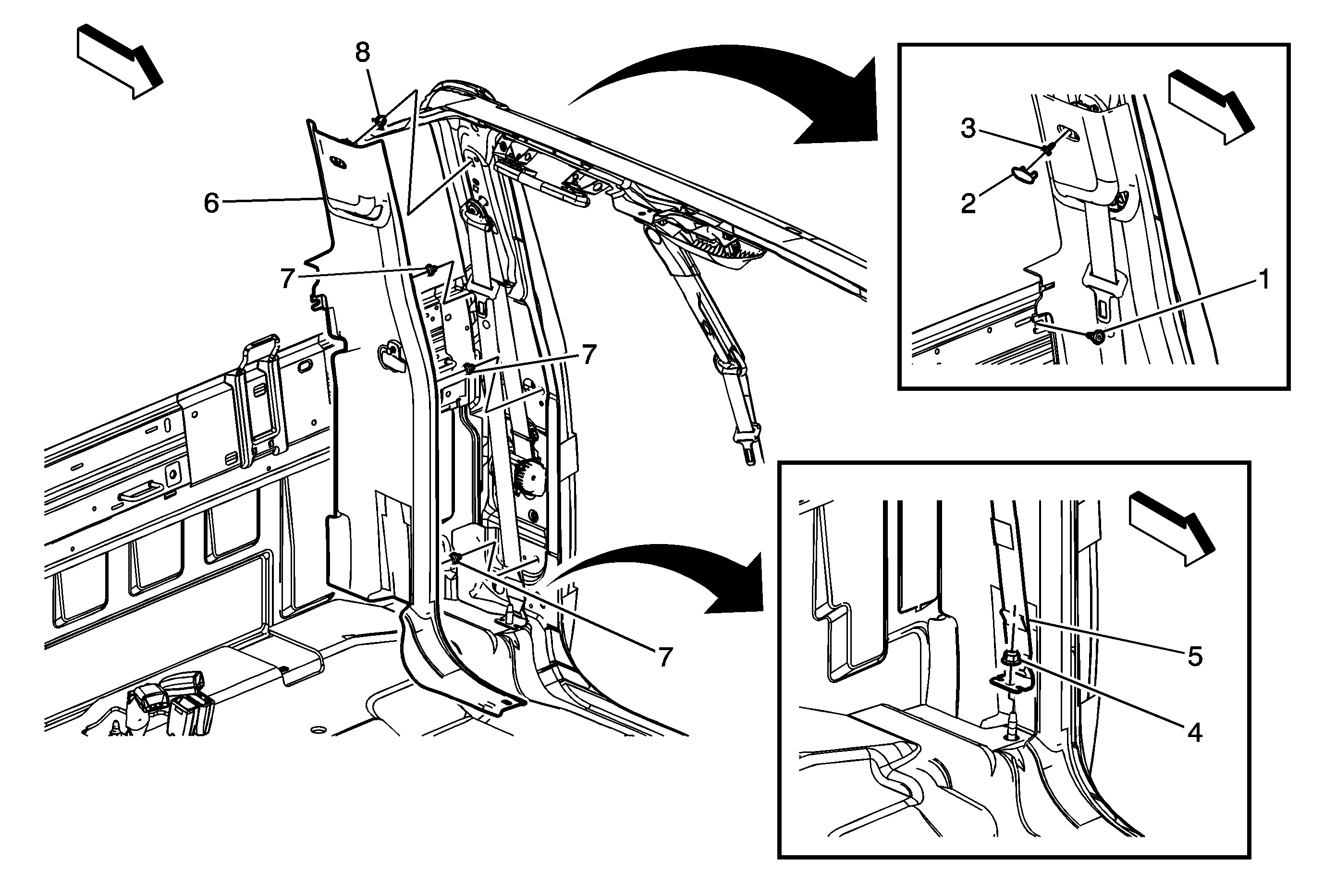 8
6
7
7
7
3
2
1
5
4