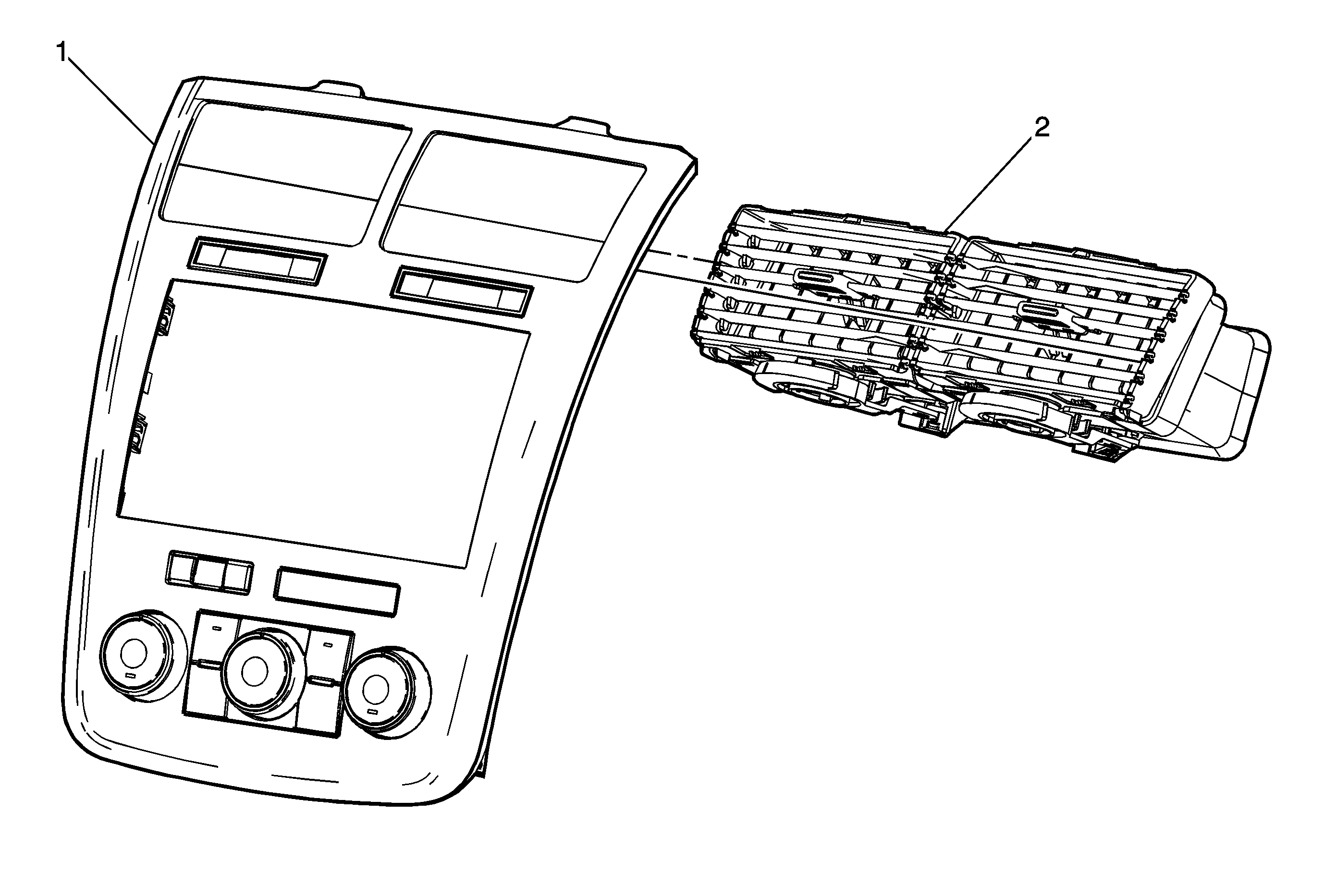 1

2