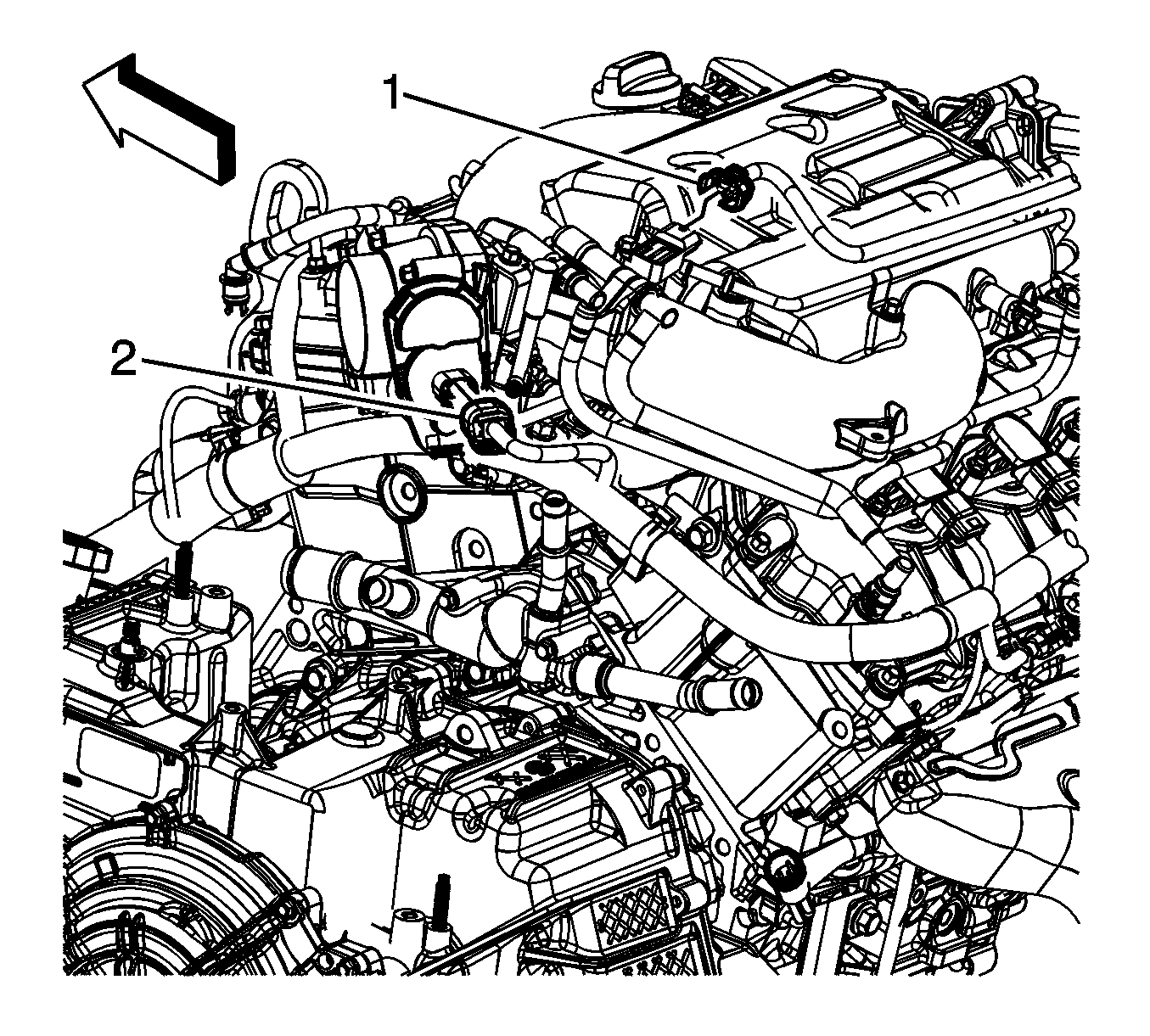 1
2