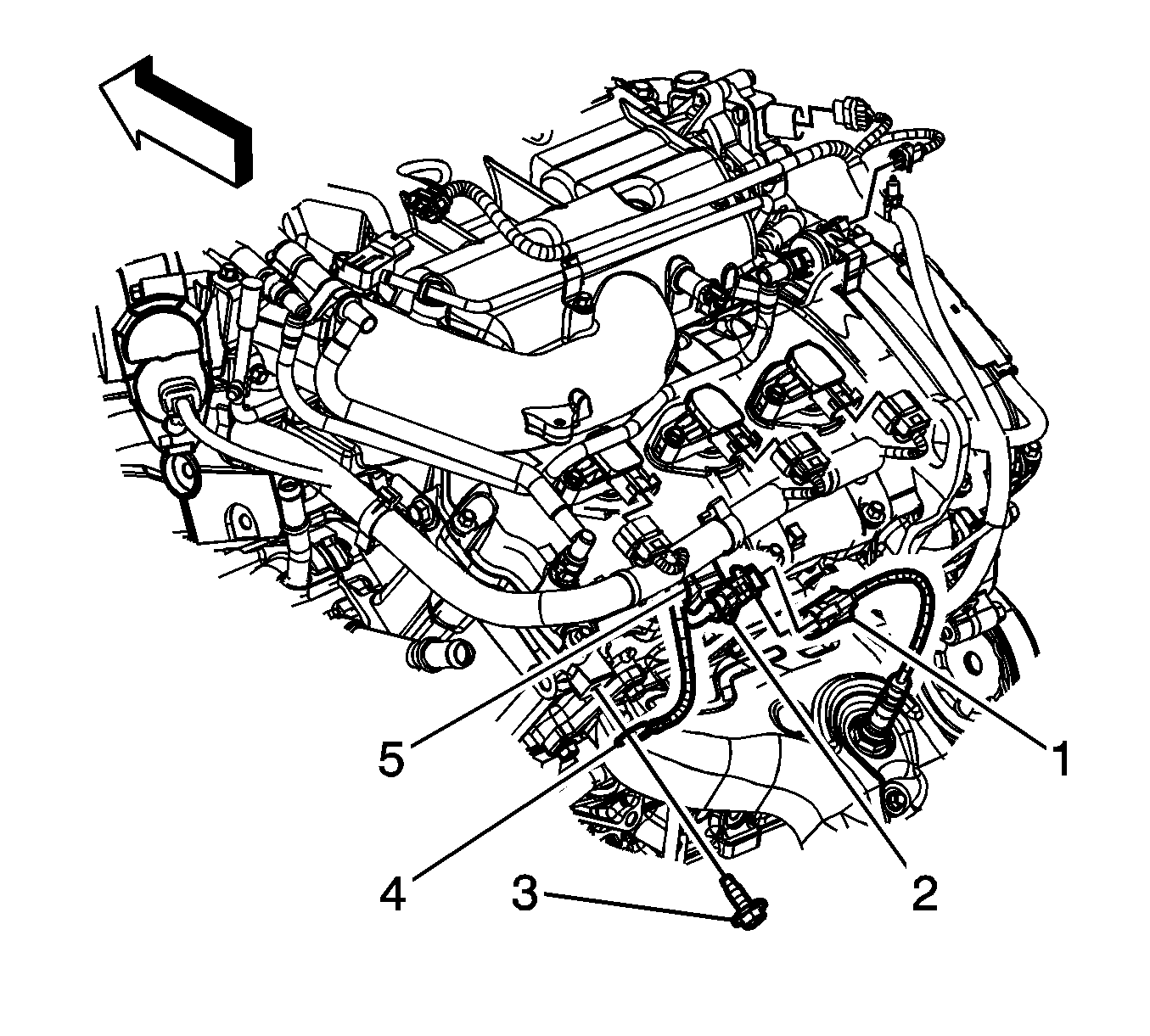 5
1
4
3
2