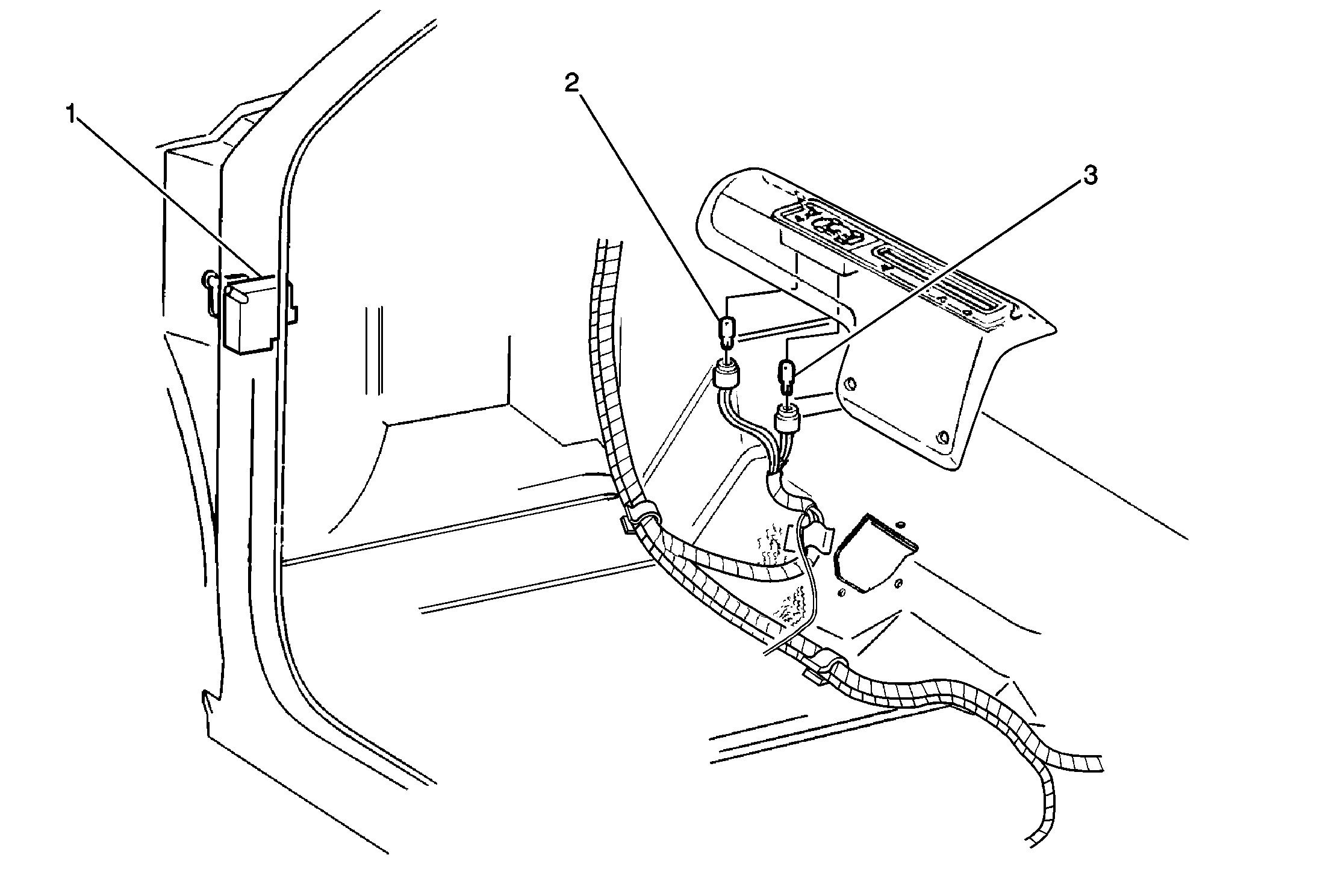 1

2

3