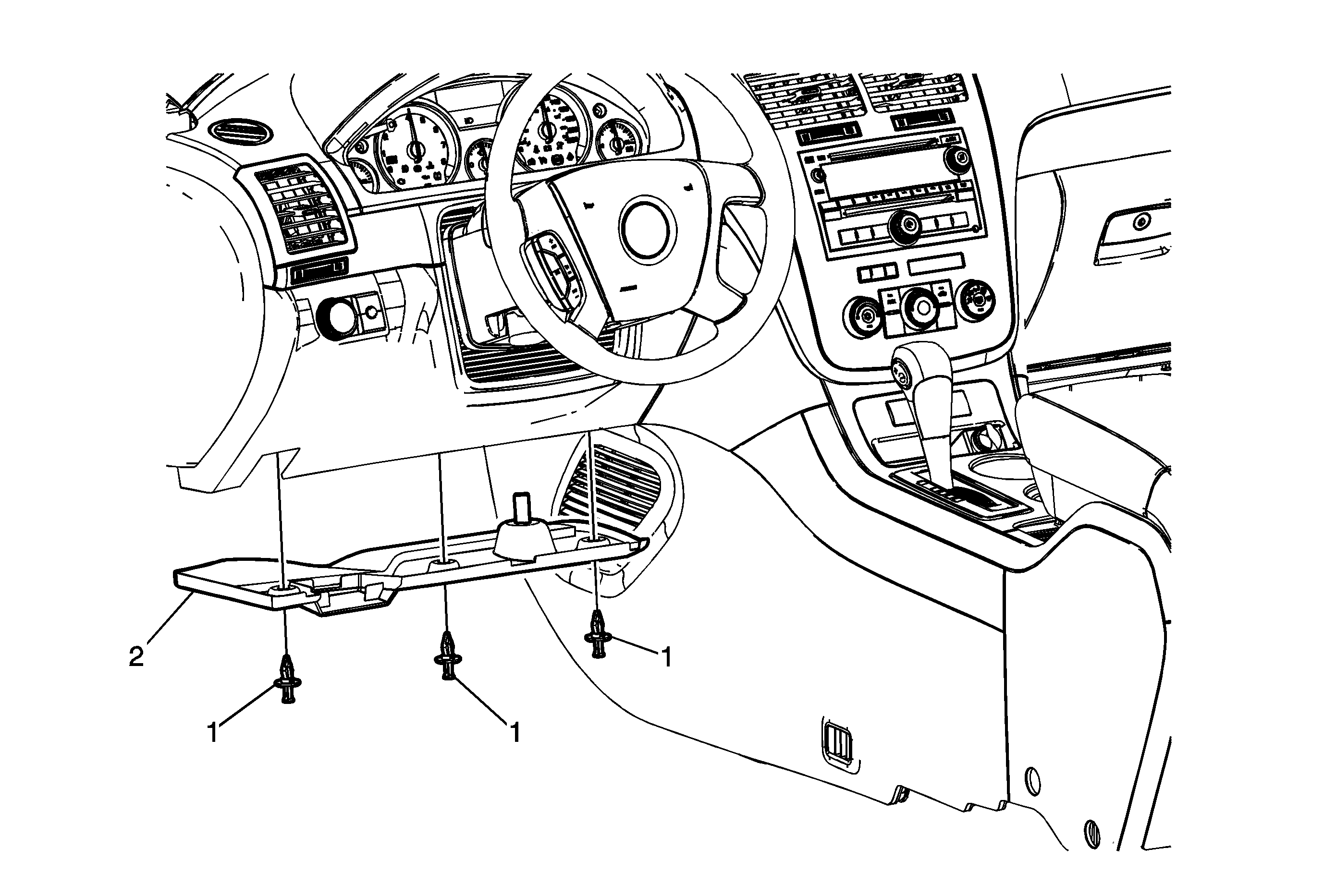 2
1
1
1