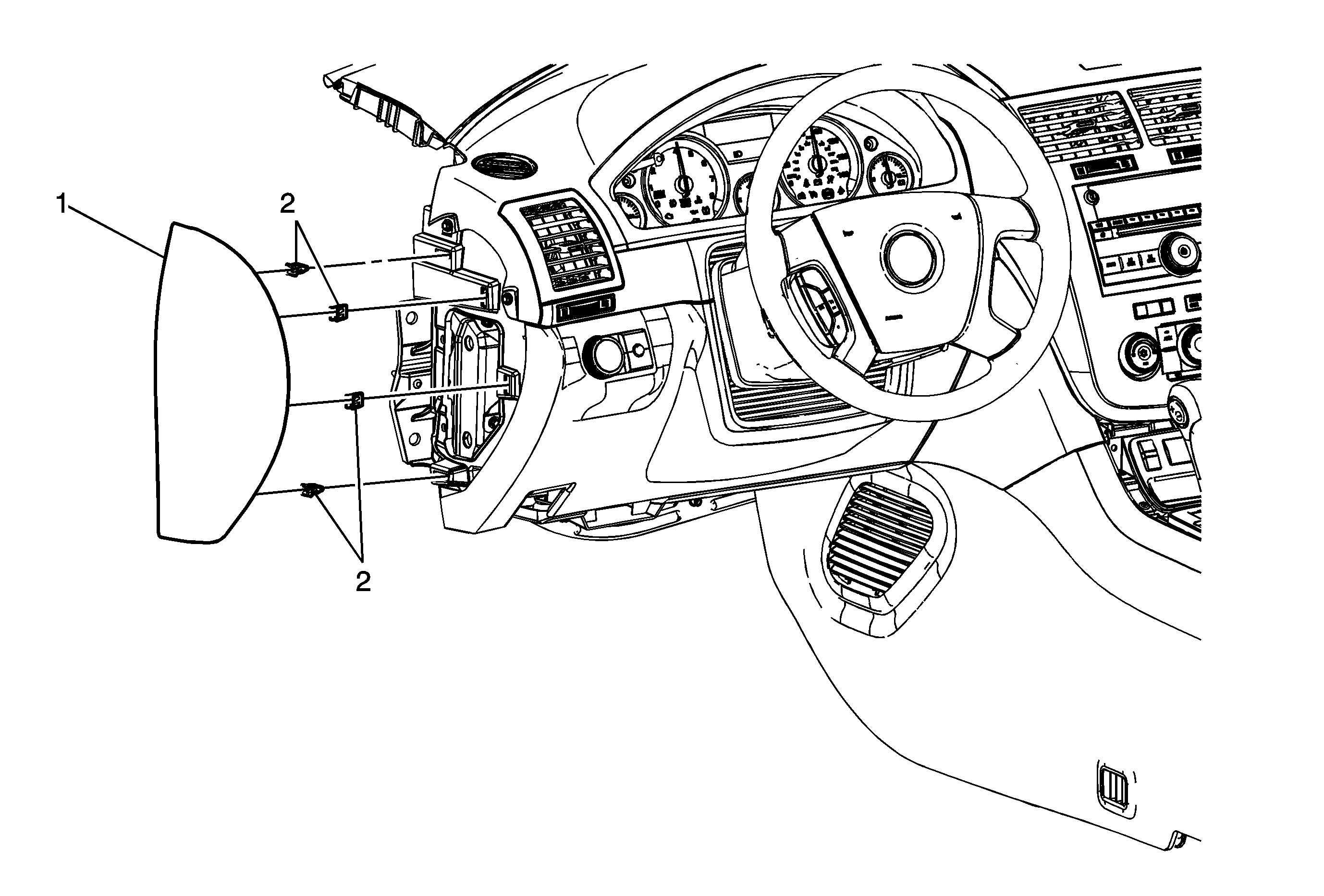 1
2
2