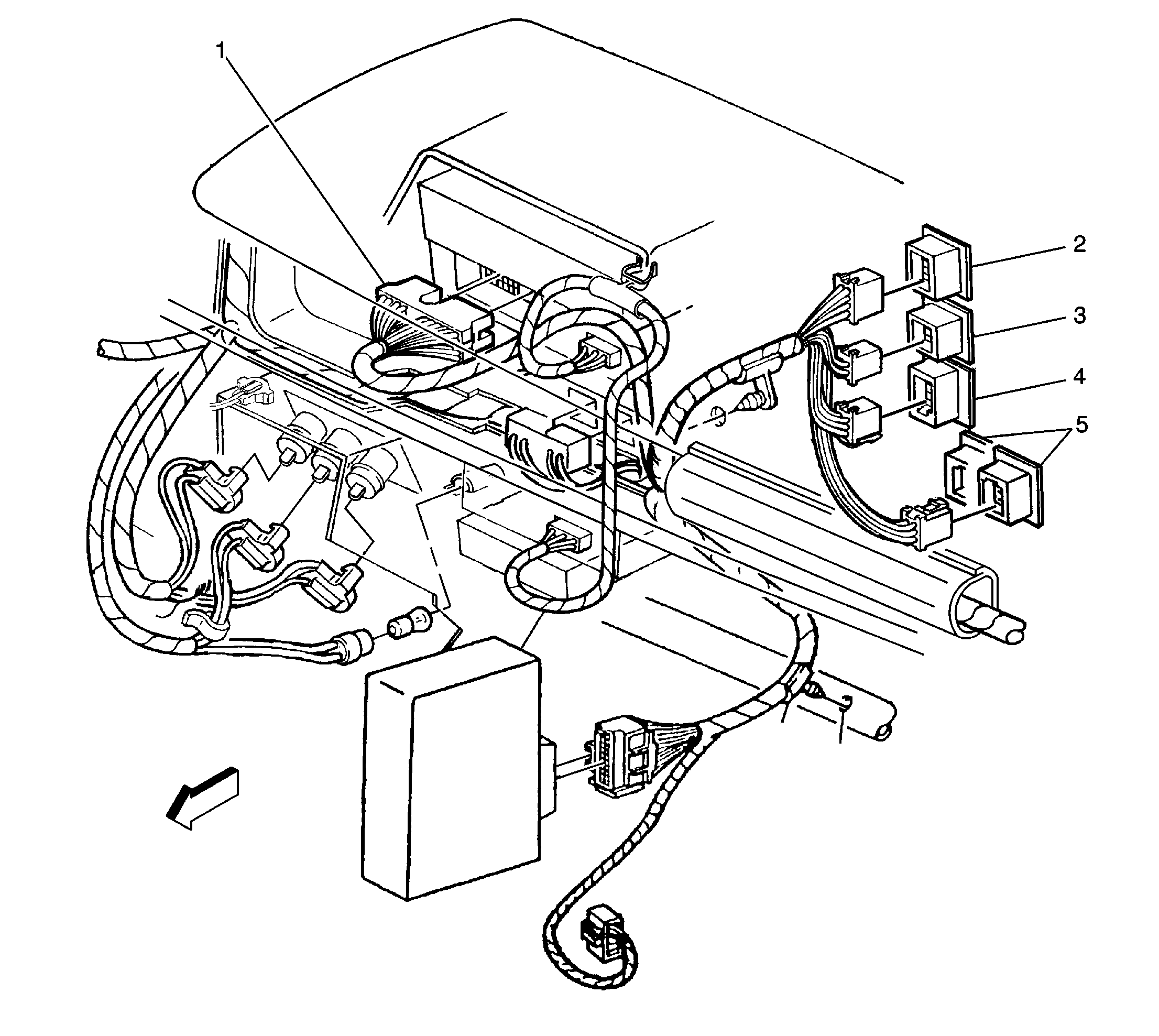 1
2
3
4
5