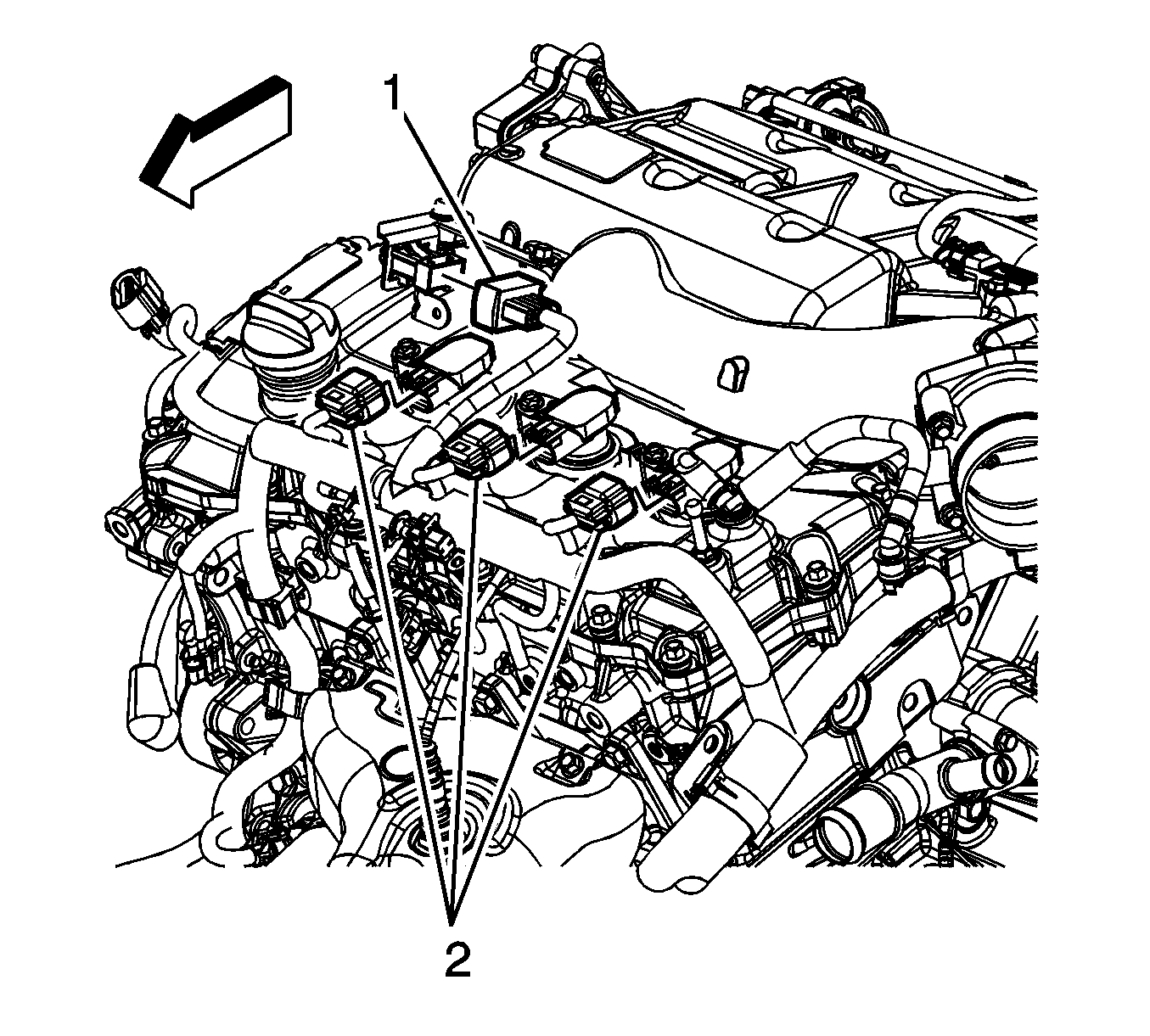 1
2