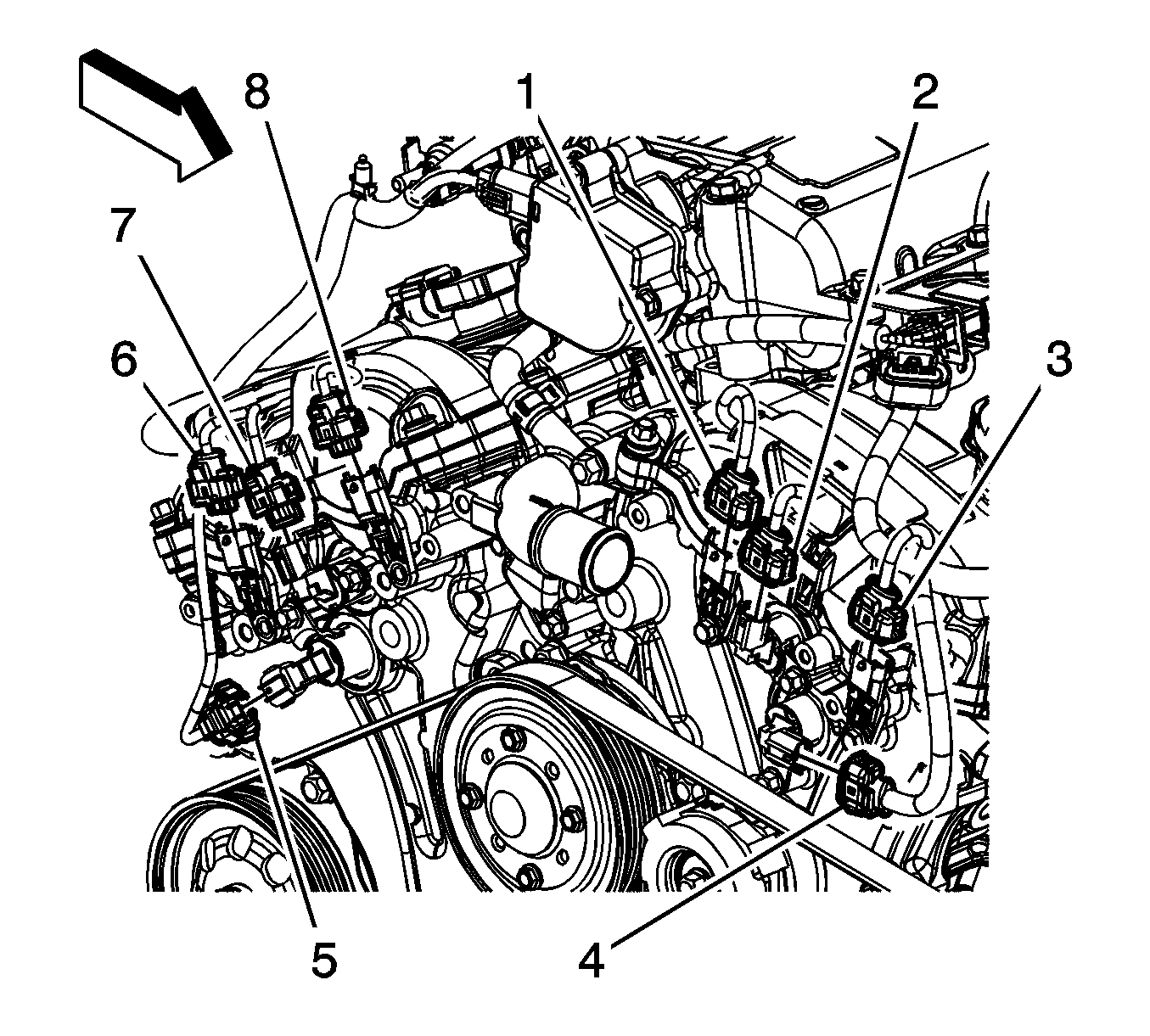 8
1
2
7
6
3
5
4