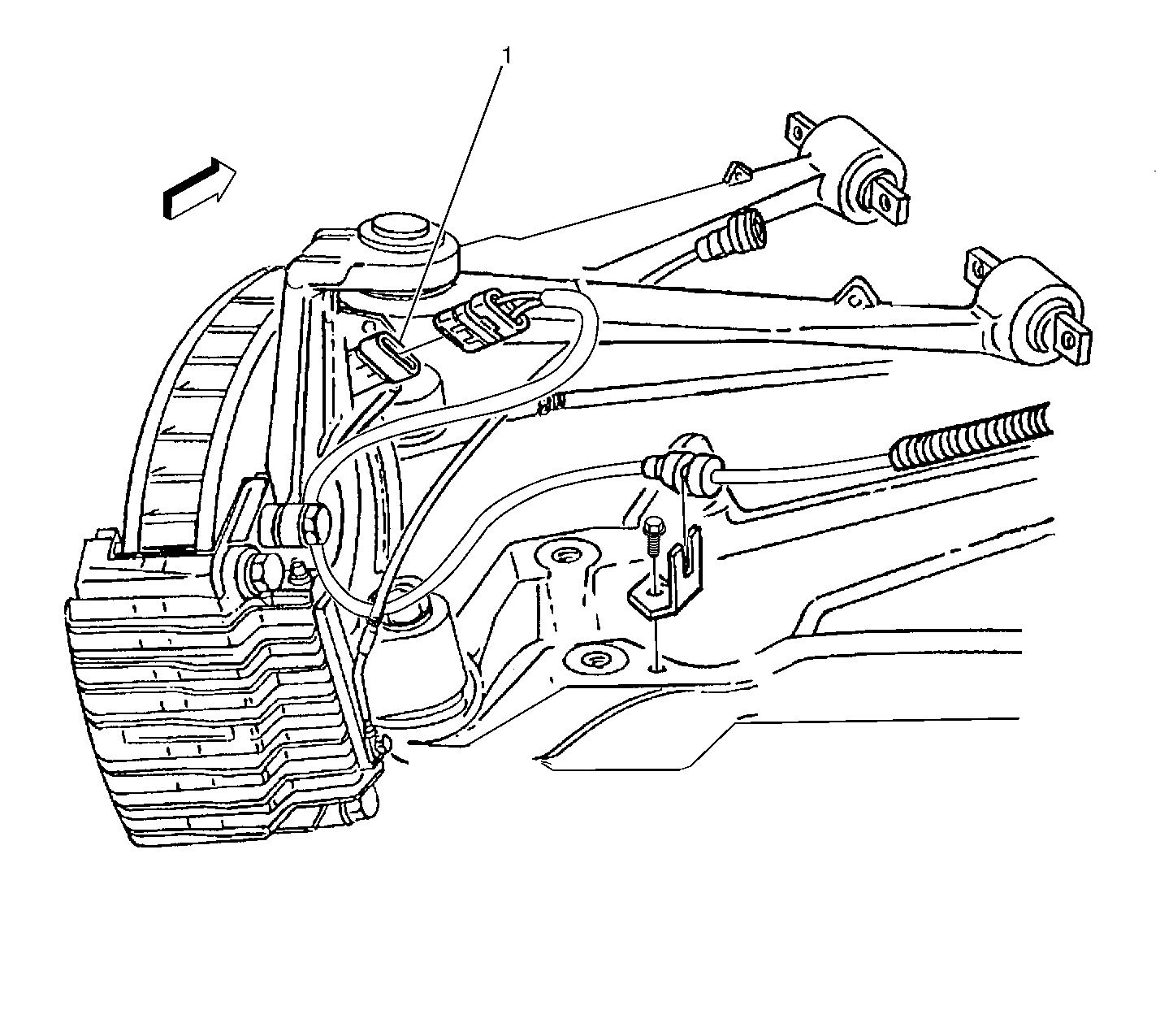 1