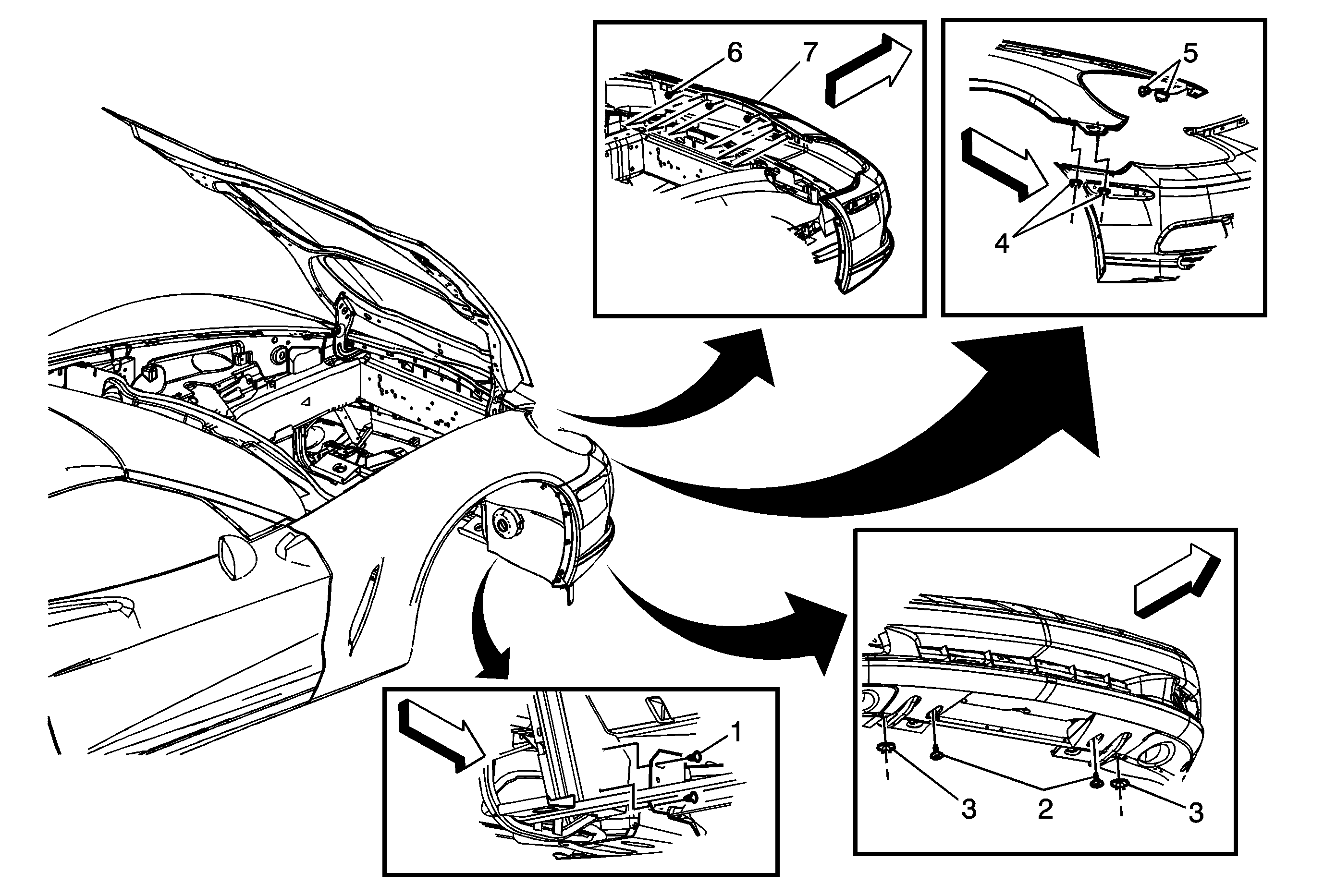 6
7
5
4
1
3
2
3