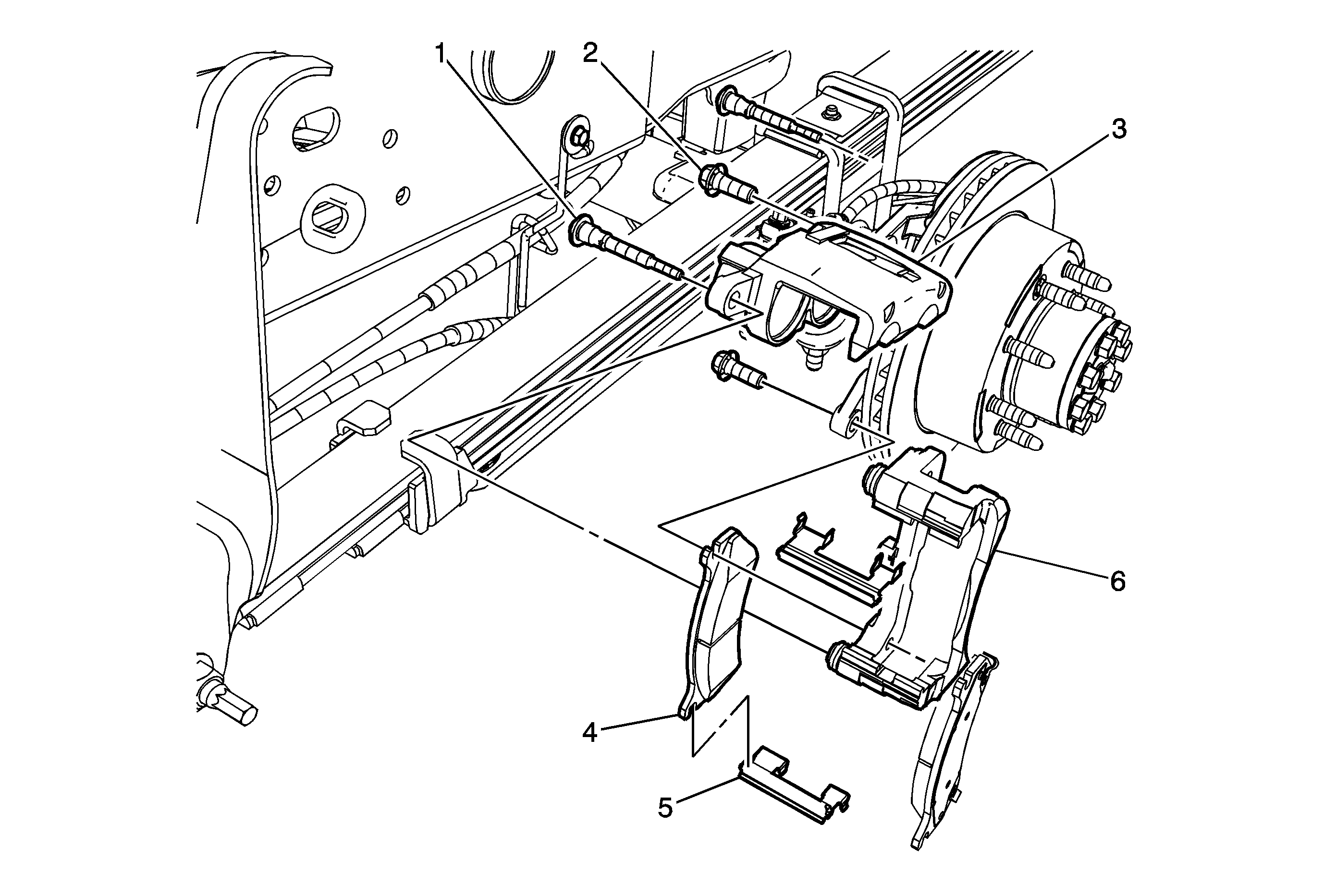 1
2
3
6
4
5