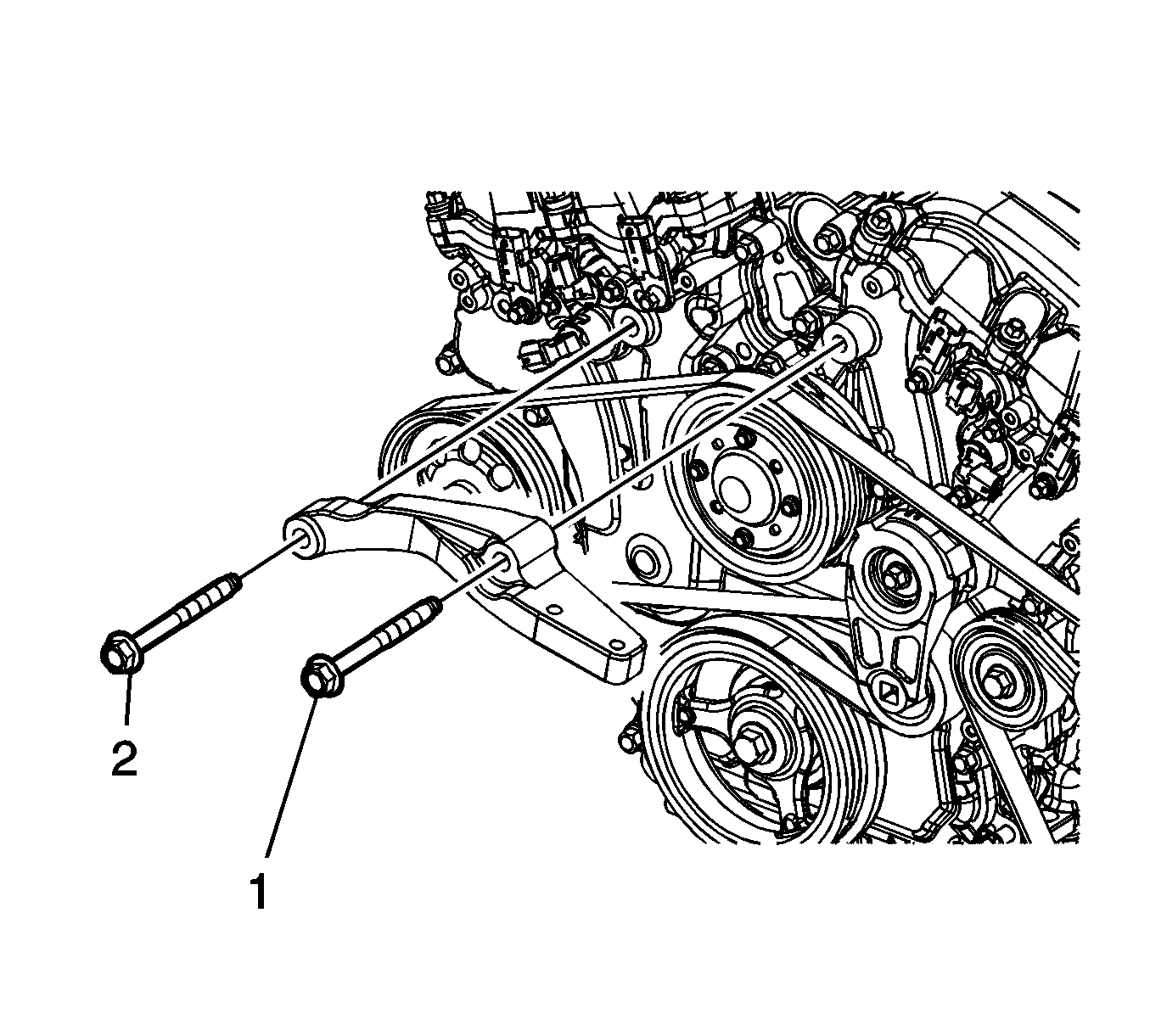 2

1