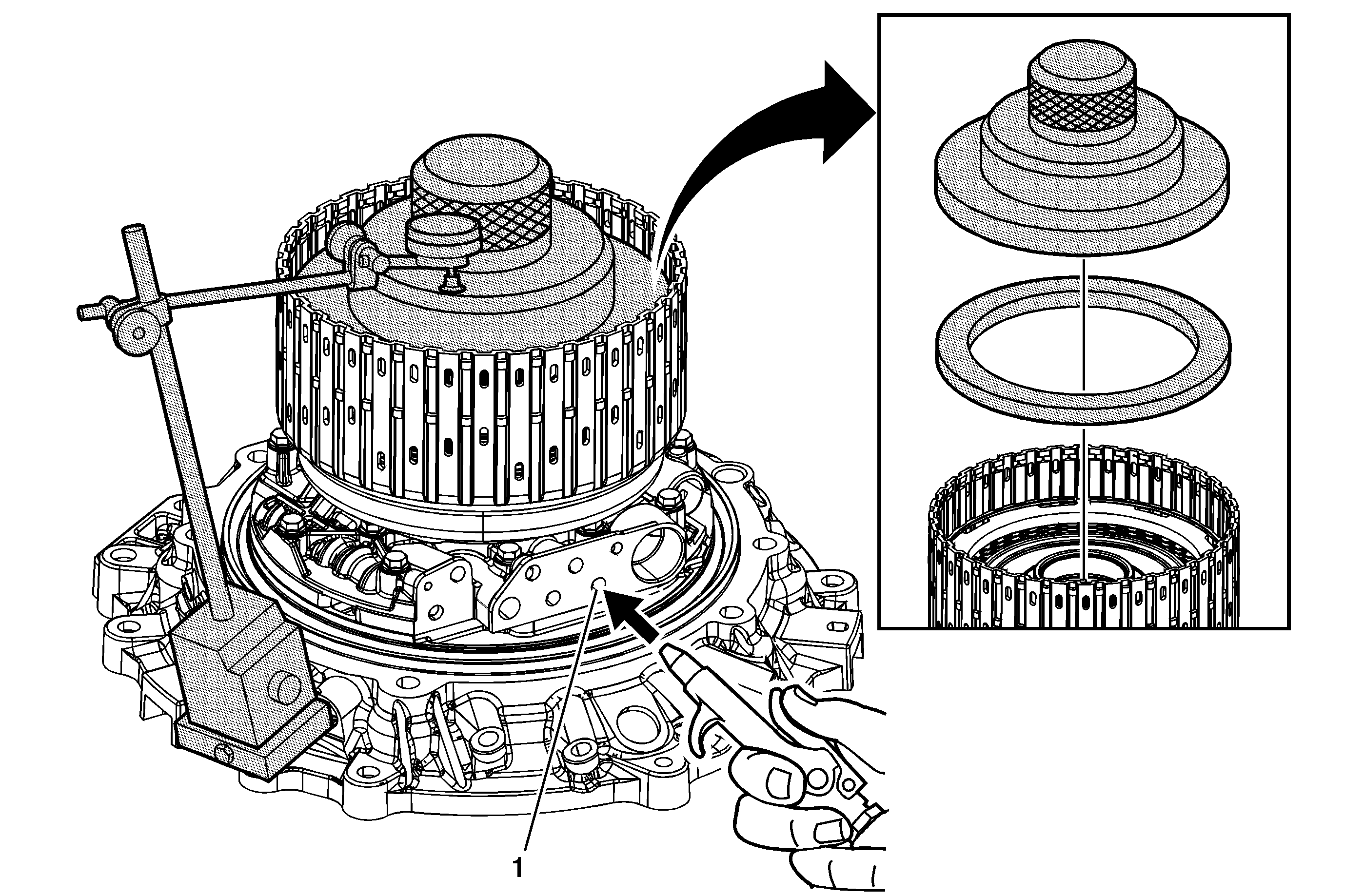 1