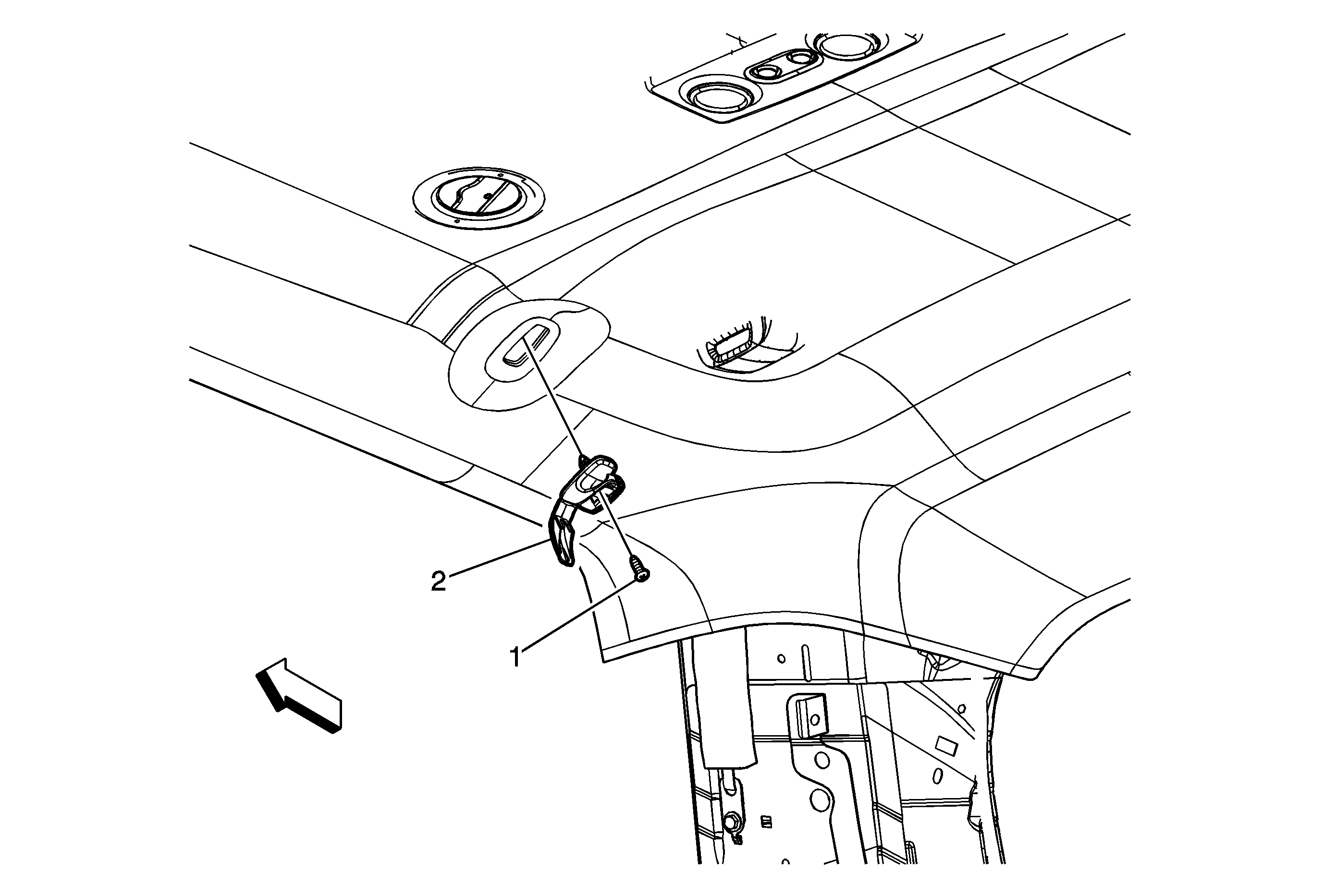 2

1