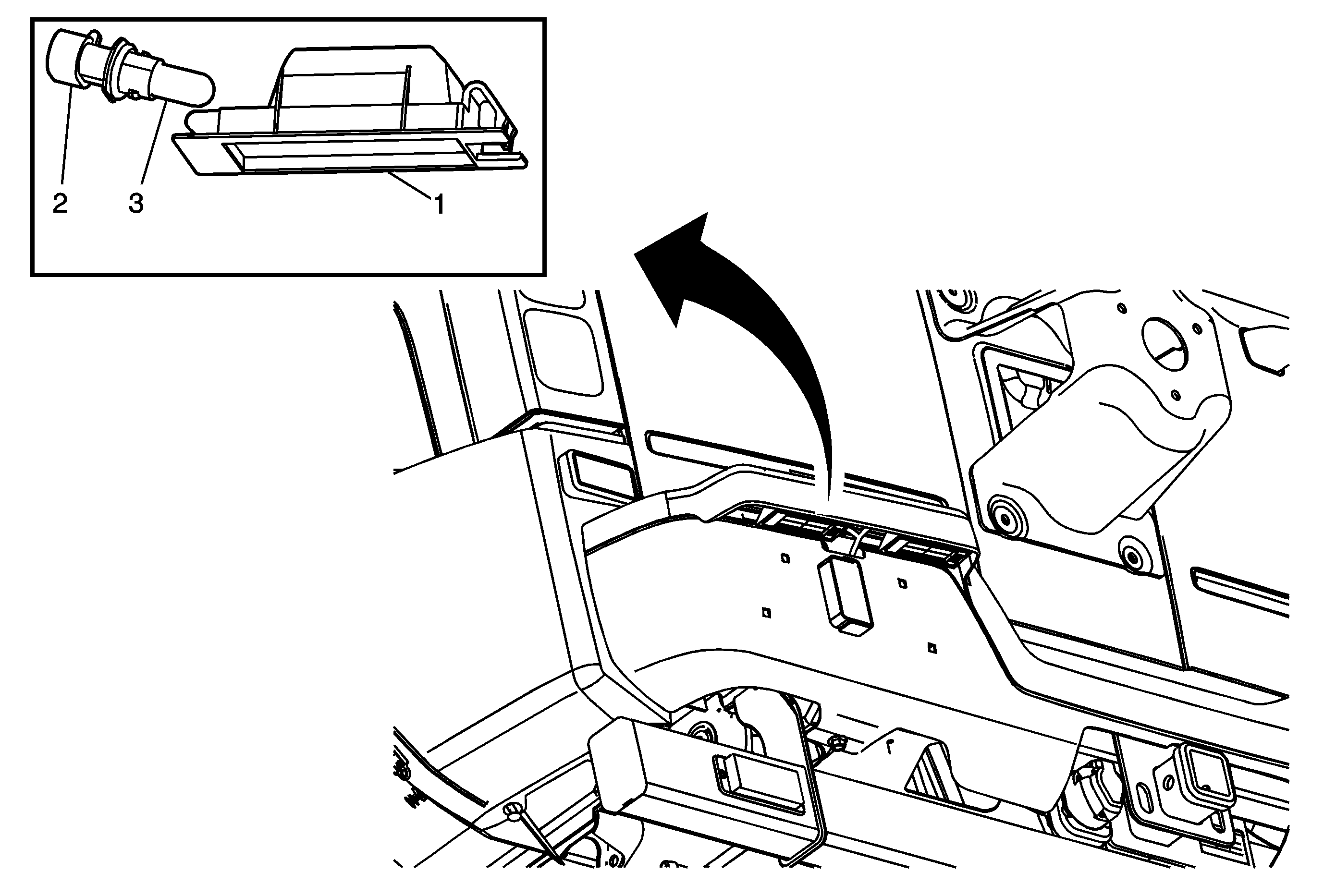 2
3
1