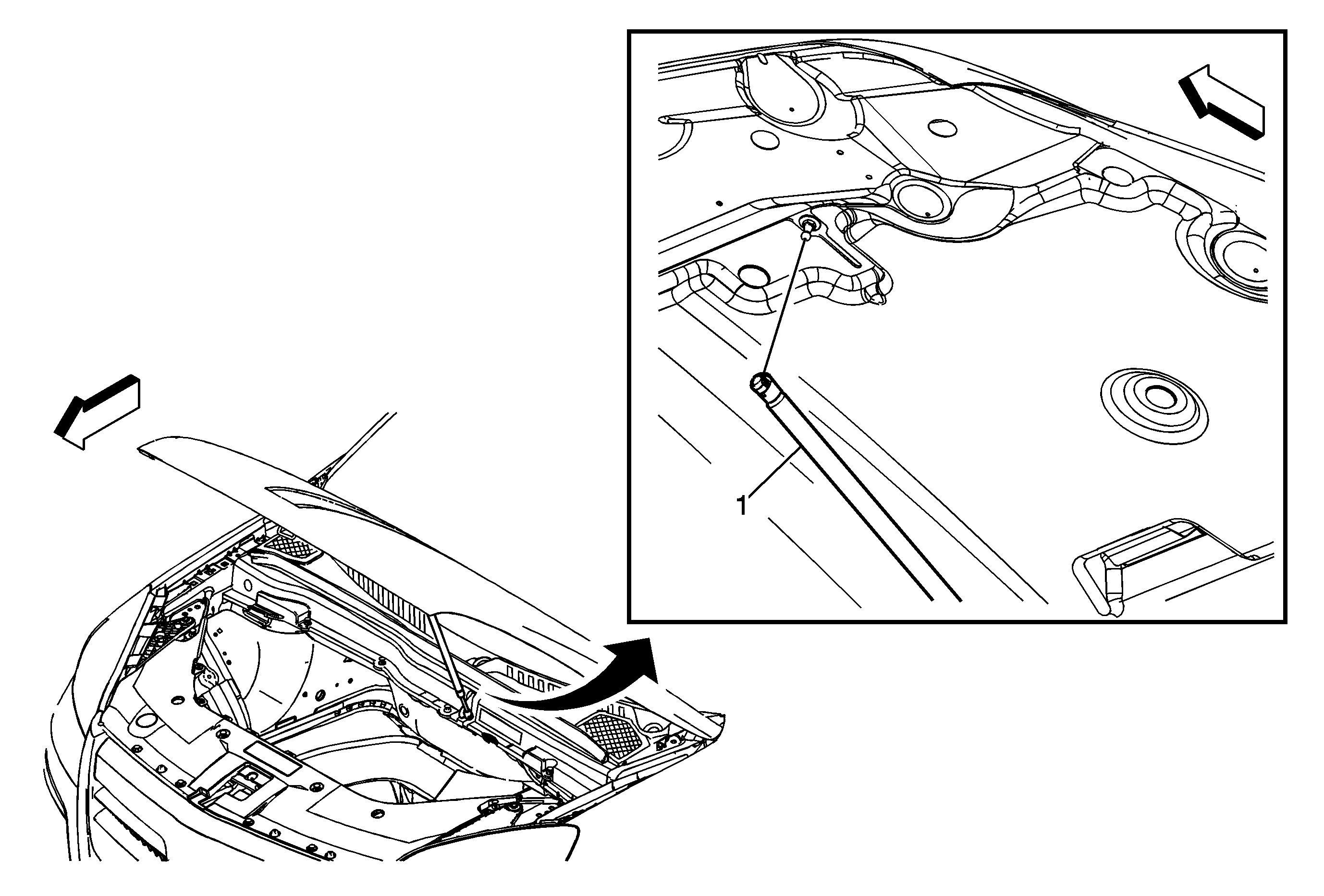 1