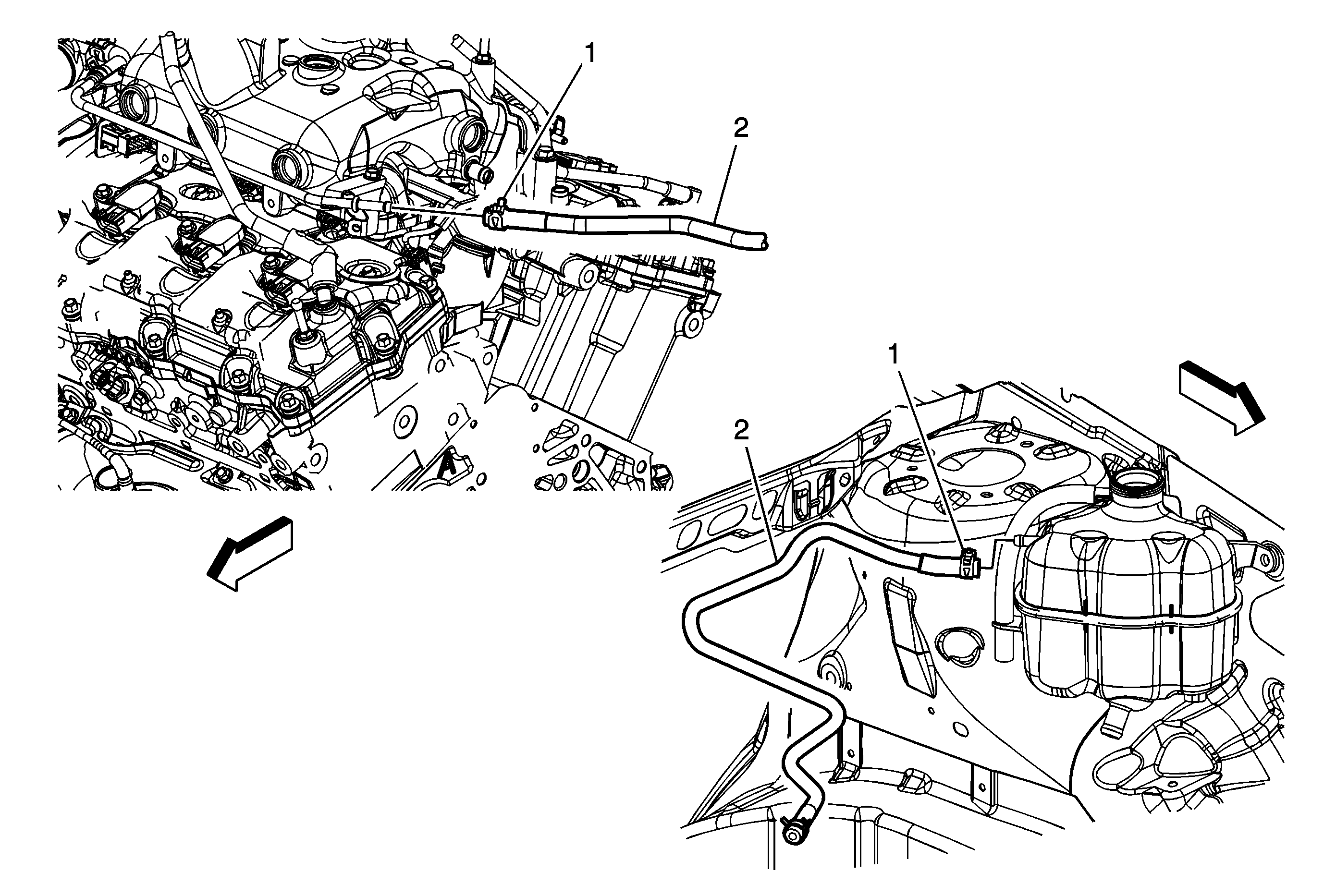 1
2
1
2