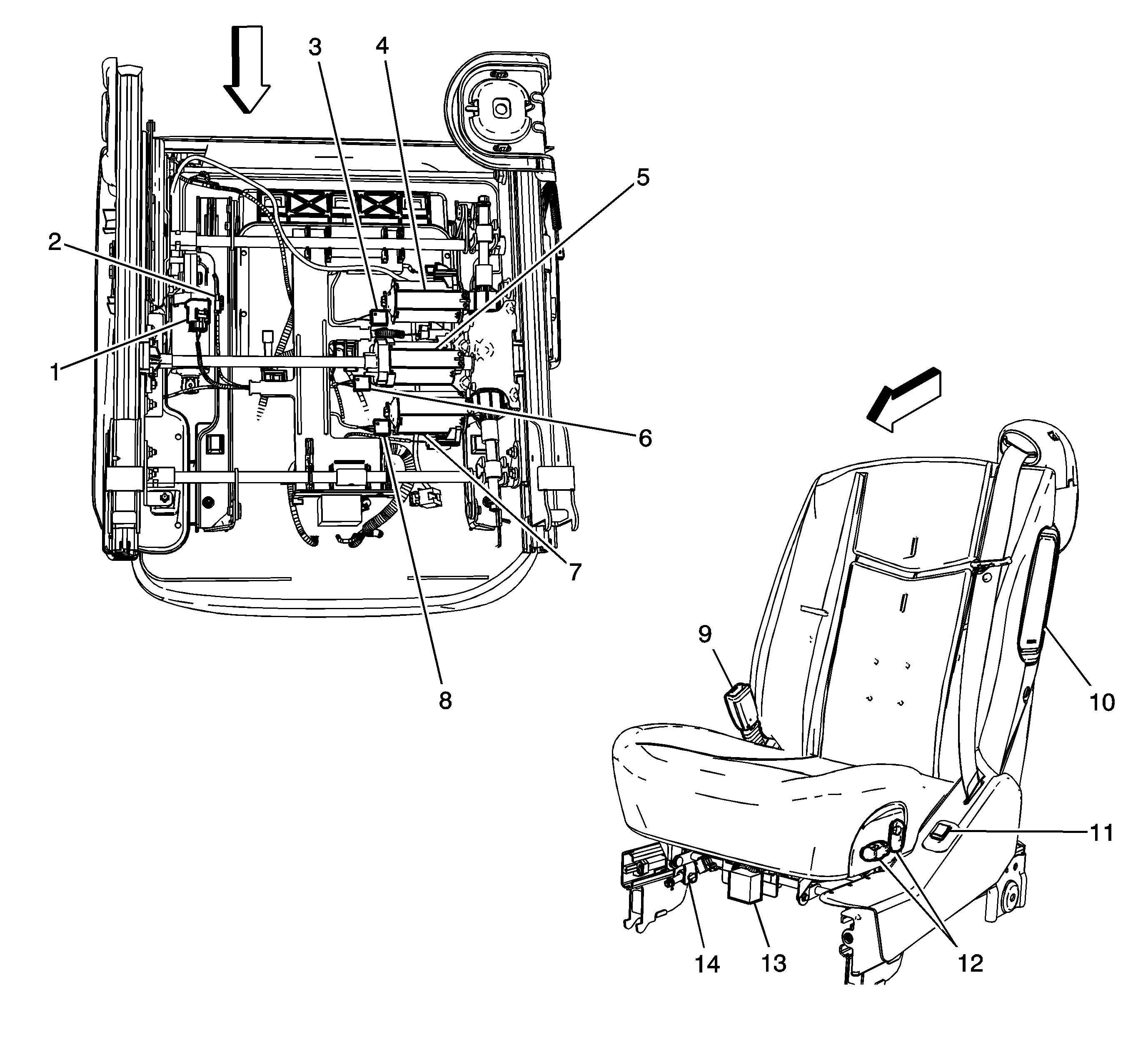 3
4
5
2
1
6
7
8
9
10
11
14
13
12